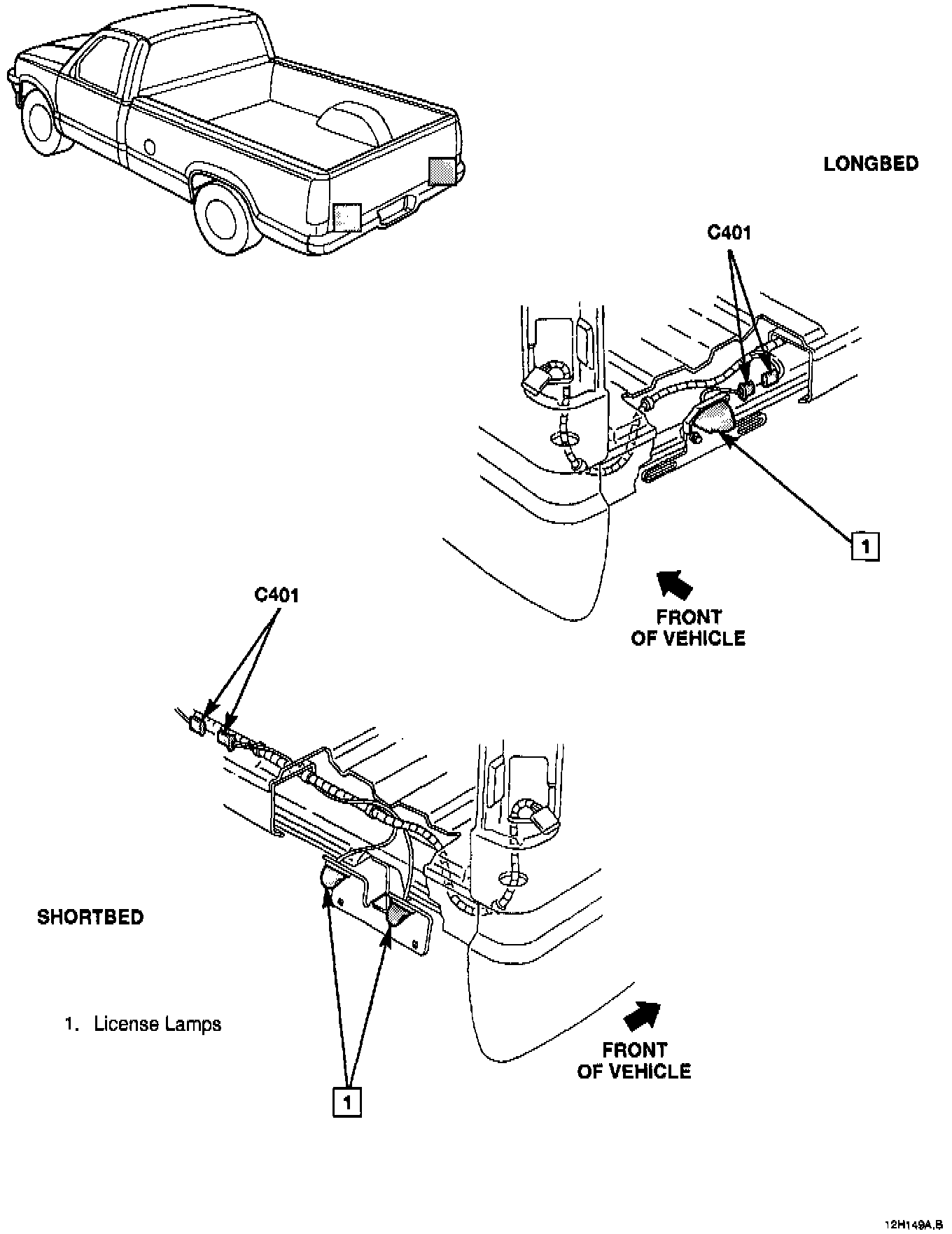 LONGBED

C401

1

FRONT OF VEHICLE

C401

SHORTBED

1. License Lamps

1

FRONT OF VEHICLE

12H149A,B