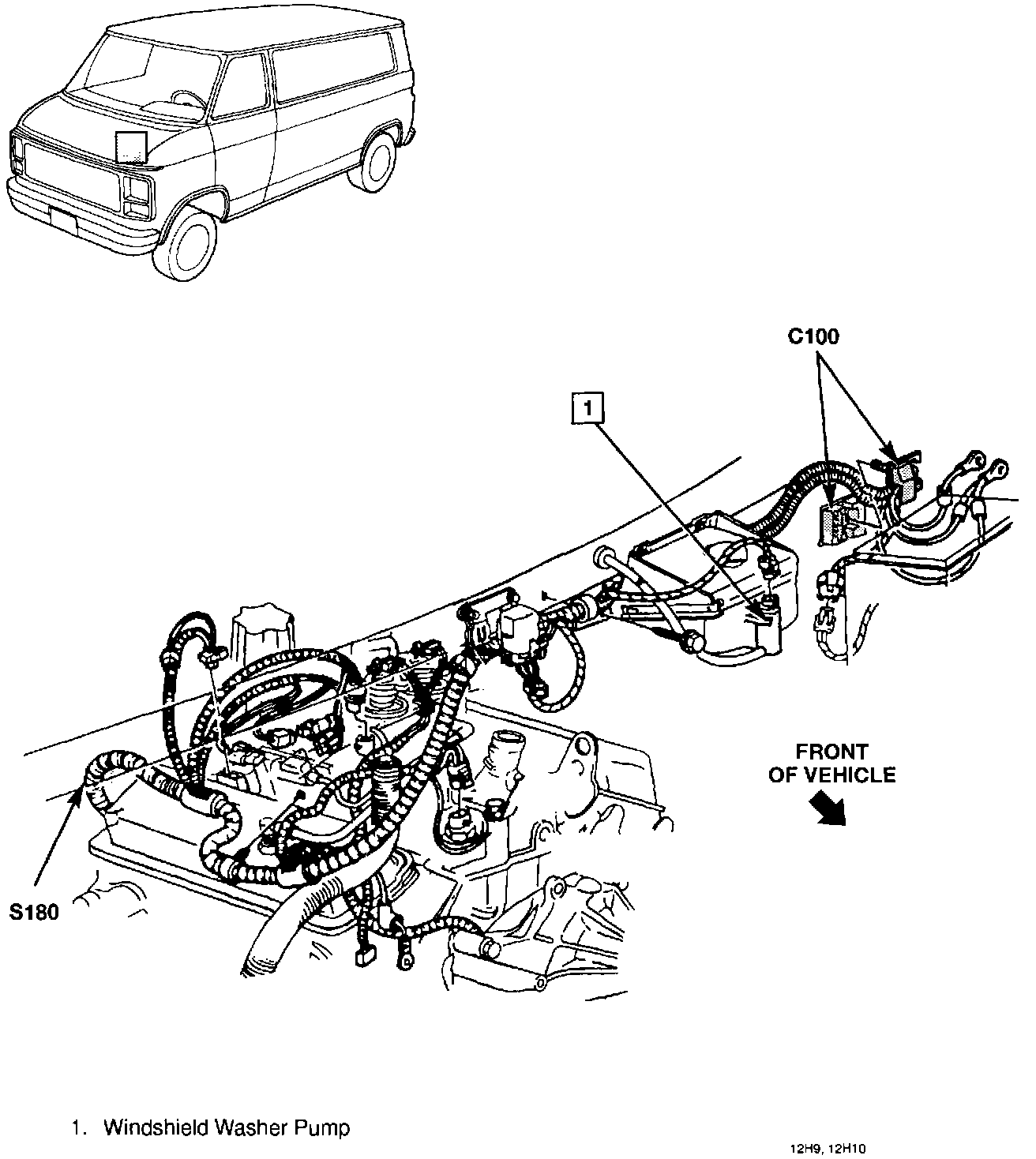 C100

1

FRONT OF VEHICLE

S180

1. Windshield Washer Pump

12H9, 12H10