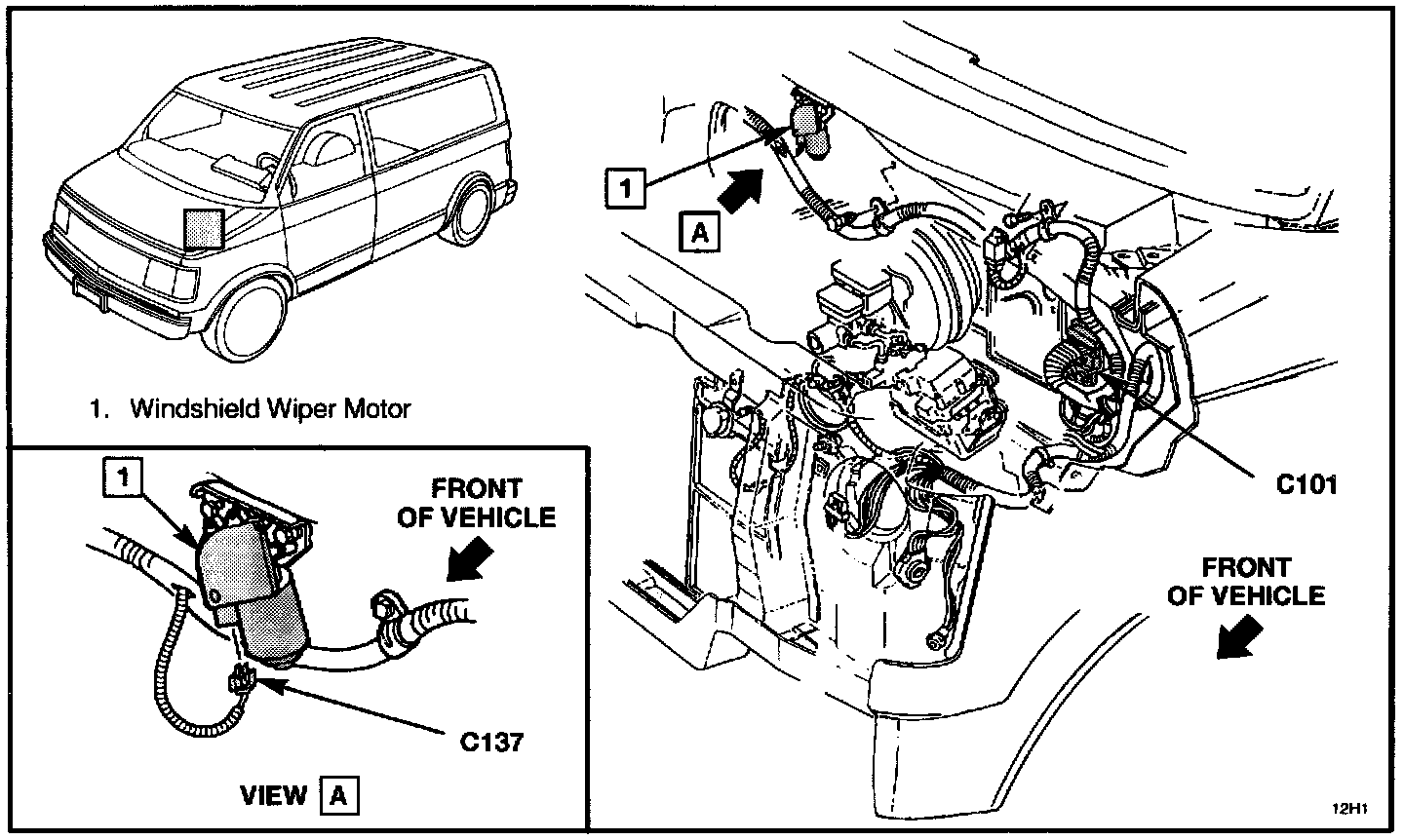 1. Windshield Wiper Motor

1

FRONT OF VEHICLE

C137

VIEW A

1

A

C101

FRONT OF VEHICLE

12H1