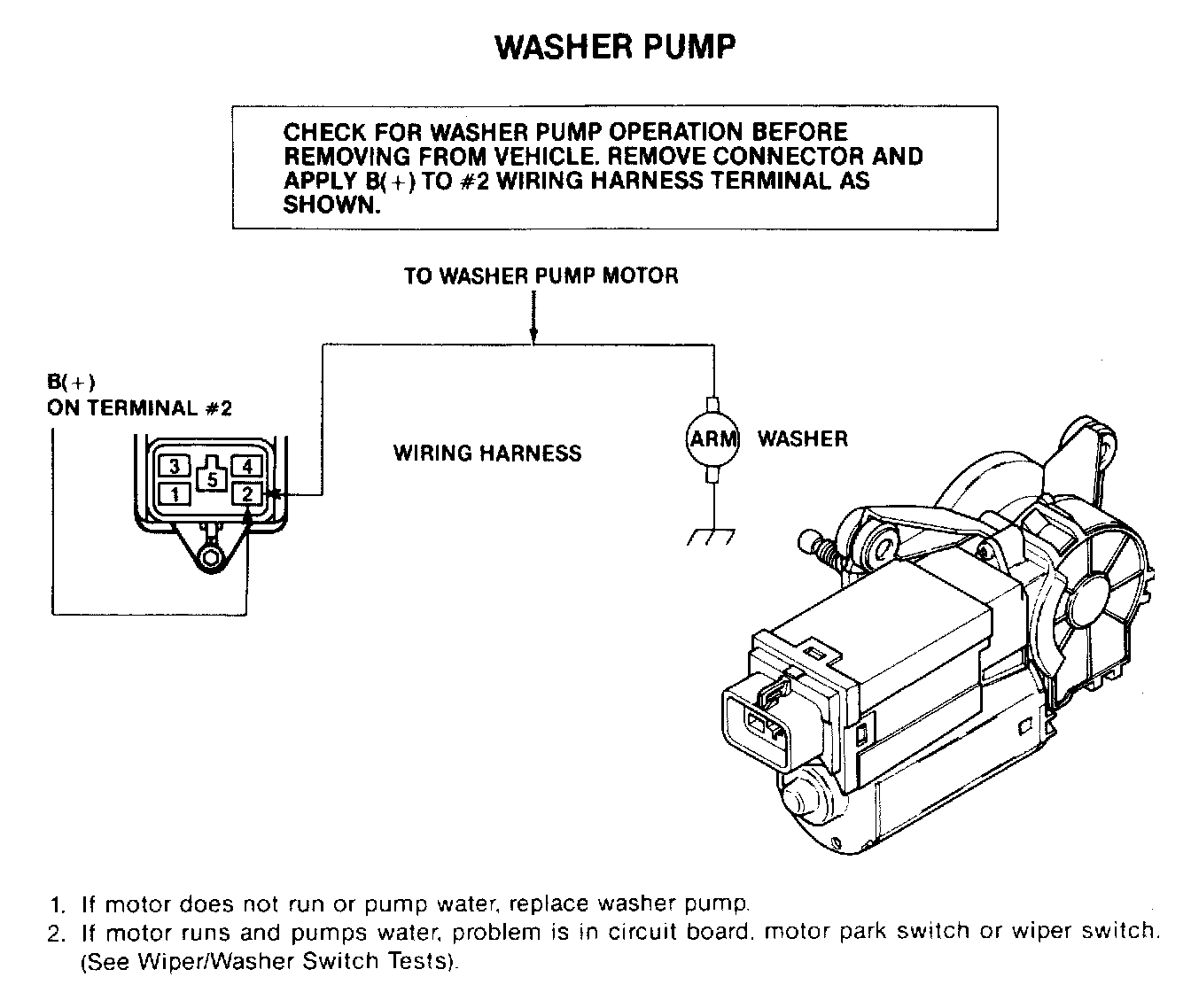 WASHER PUMP

CHECK FOR WASHER PUMP OPERATION BEFORE REMOVING FROM VEHICLE. REMOVE CONNECTOR AND APPLY B(+) TO #2 WIRING HARNESS TERMINAL AS SHOWN.

TO WASHER PUMP MOTOR

B(+)
ON TERMINAL #2

3
4
5
1
2

WIRING HARNESS

ARM
WASHER

1. If motor does not run or pump water, replace washer pump.
2. If motor runs and pumps water, problem is in circuit board, motor park switch or wiper switch. (See Wiper/Washer Switch Tests).