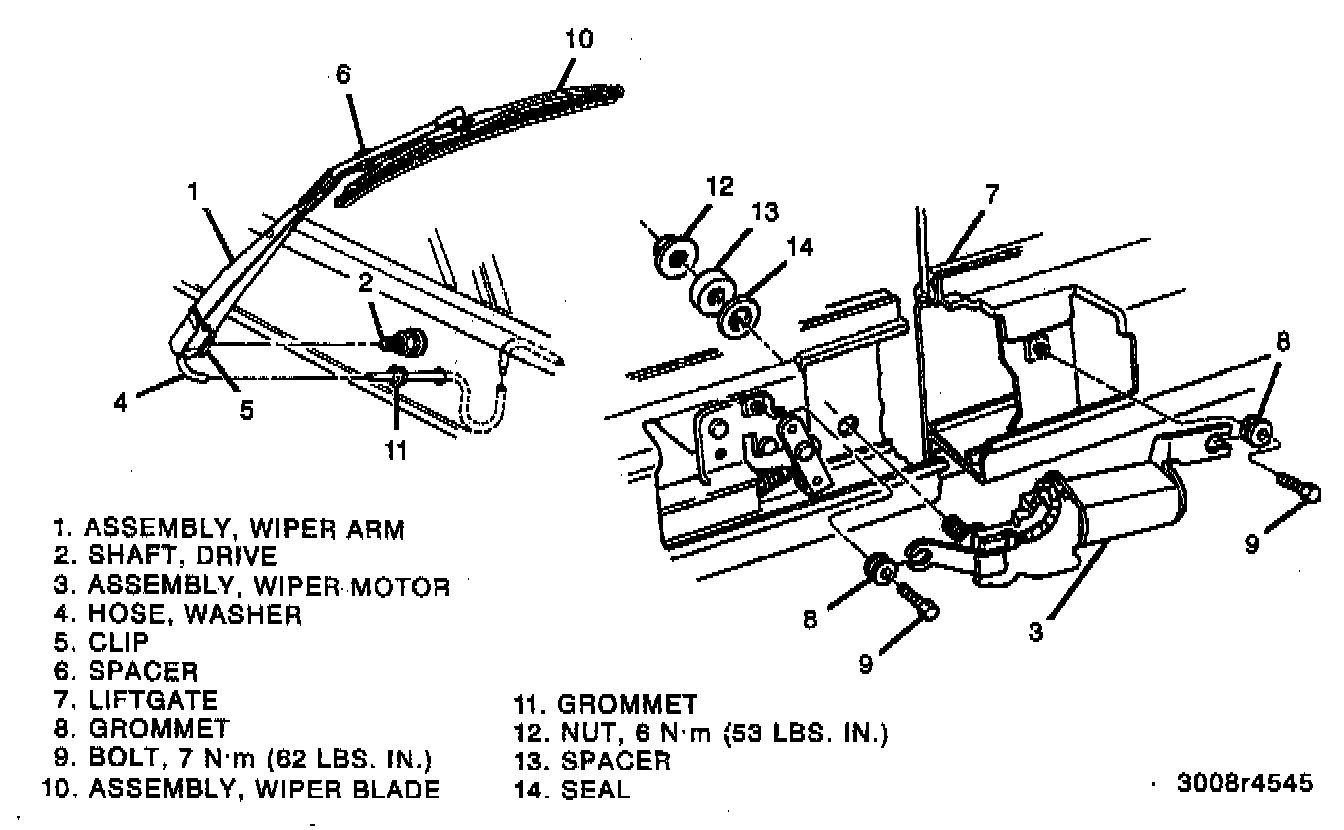 10
6
1
2
4
5
11
12
13
14
7
8
9
8
9
3

1. ASSEMBLY, WIPER ARM
2. SHAFT, DRIVE
3. ASSEMBLY, WIPER MOTOR
4. HOSE, WASHER
5. CLIP
6. SPACER
7. LIFTGATE
8. GROMMET
9. BOLT, 7 N·m (62 LBS. IN.)
10. ASSEMBLY, WIPER BLADE

11. GROMMET
12. NUT, 6 N·m (53 LBS. IN.)
13. SPACER
14. SEAL

3008r4545