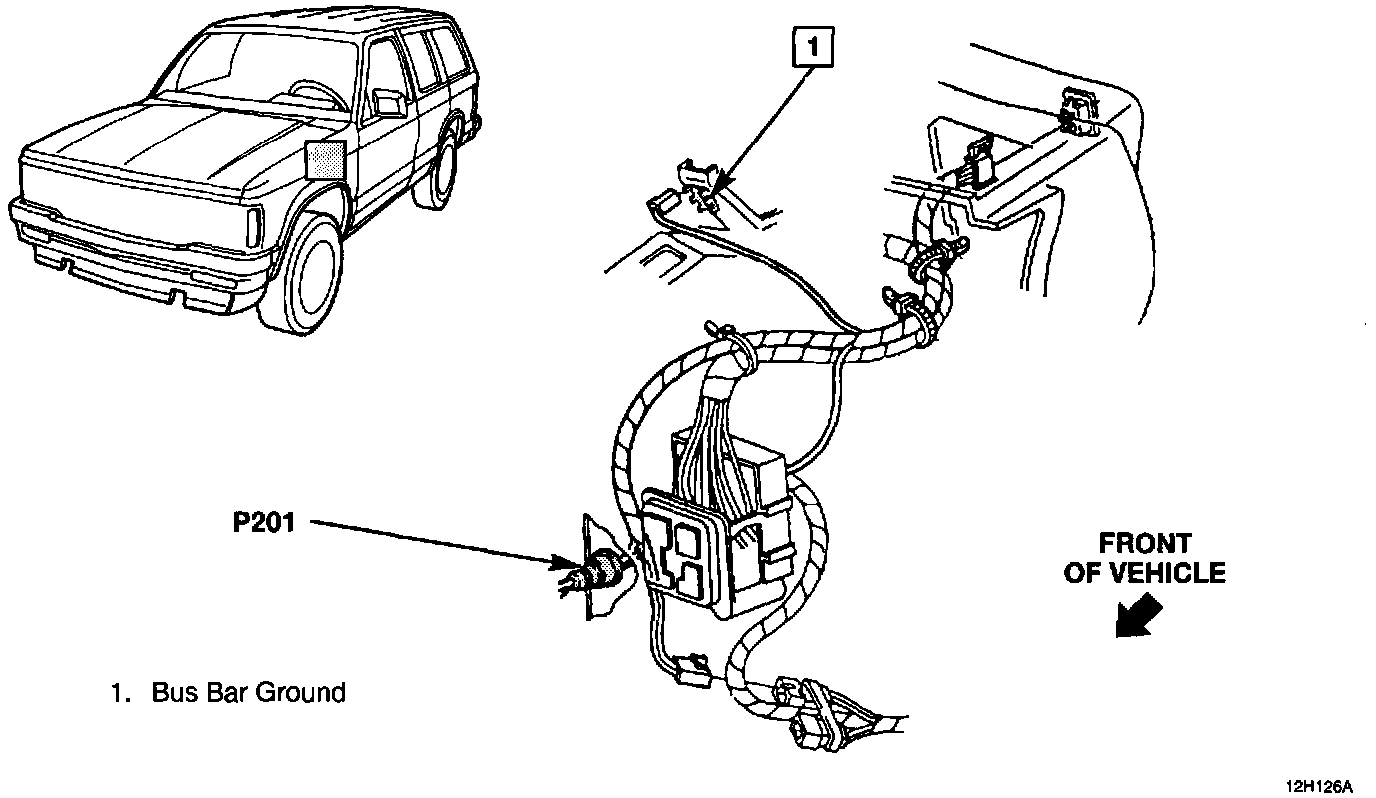 1

P201

FRONT OF VEHICLE

1. Bus Bar Ground

12H126A