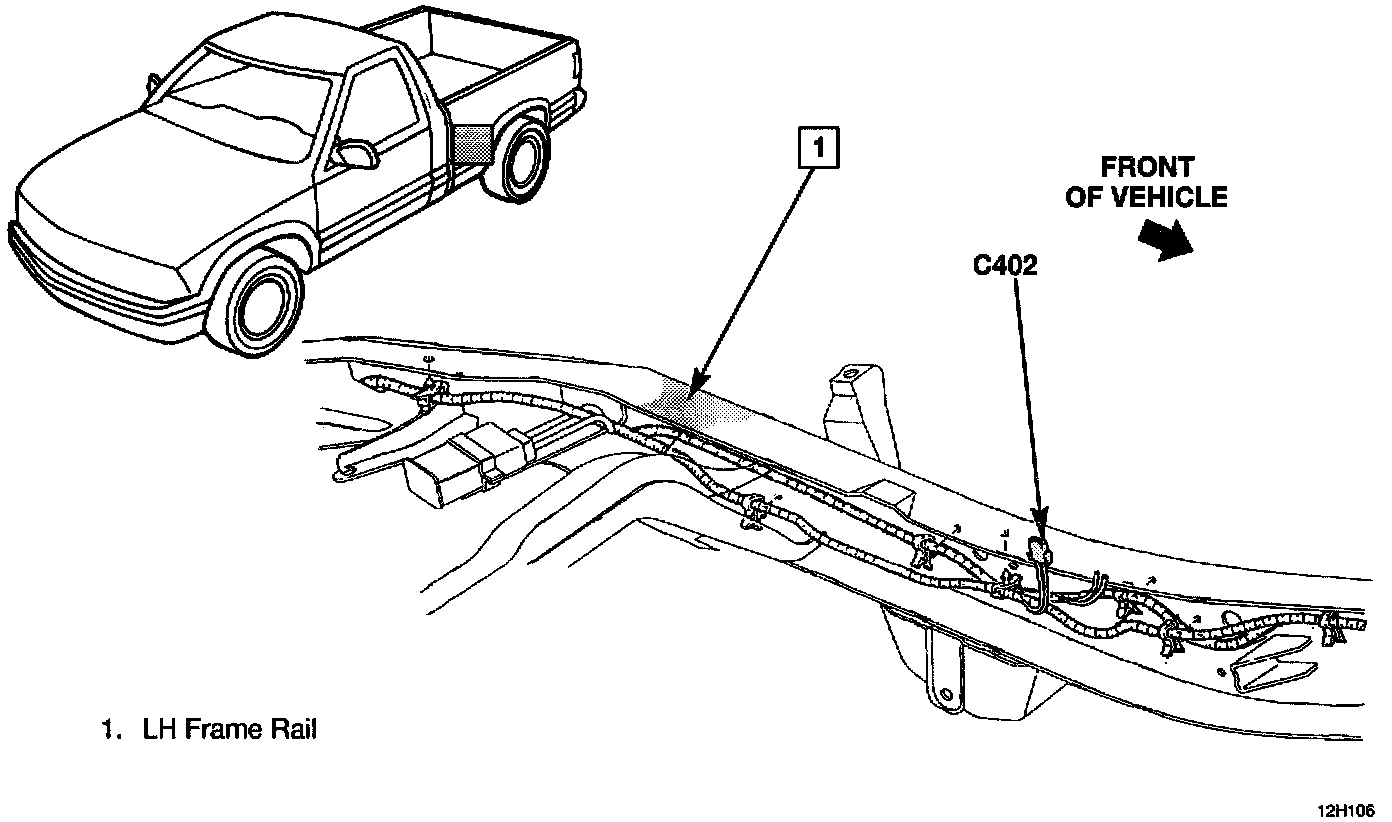 1

FRONT OF VEHICLE

C402

1. LH Frame Rail

12H106