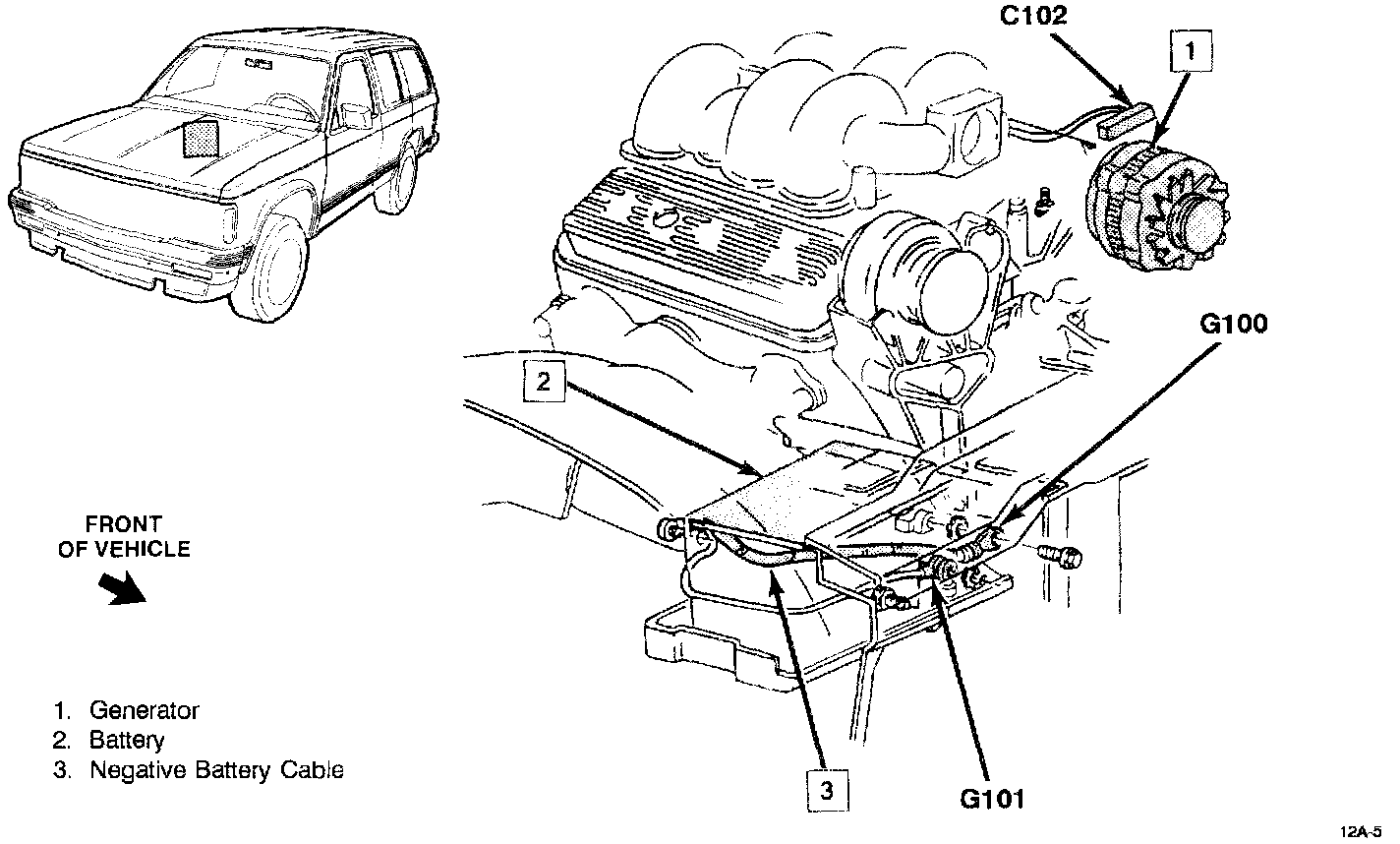 C102

1

G100

2

FRONT OF VEHICLE

1. Generator
2. Battery
3. Negative Battery Cable

3

G101

12A-5