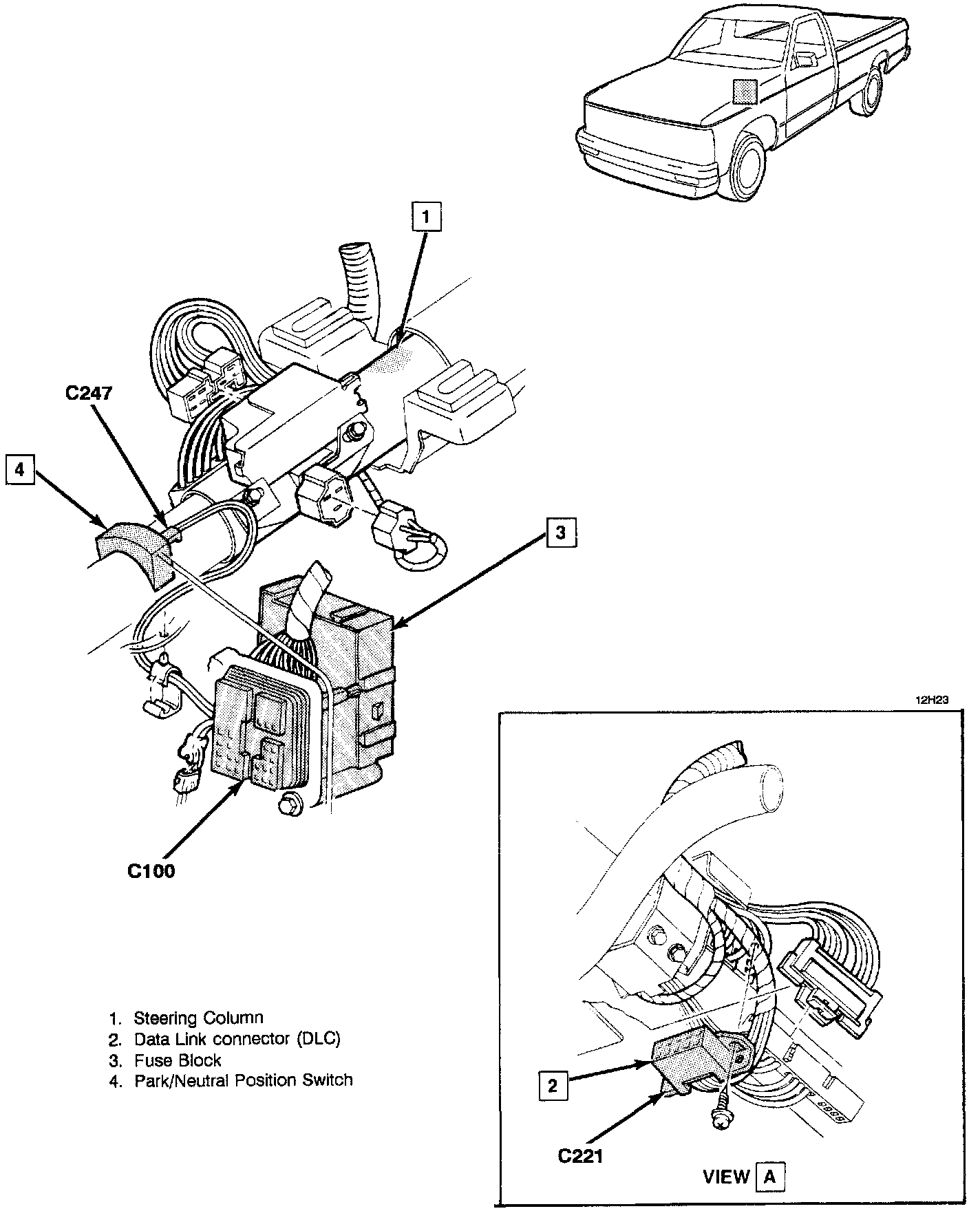 1

C247

4

3

C100

12H23

1. Steering Column
2. Data Link connector (DLC)
3. Fuse Block
4. Park/Neutral Position Switch

2

C221

VIEW A