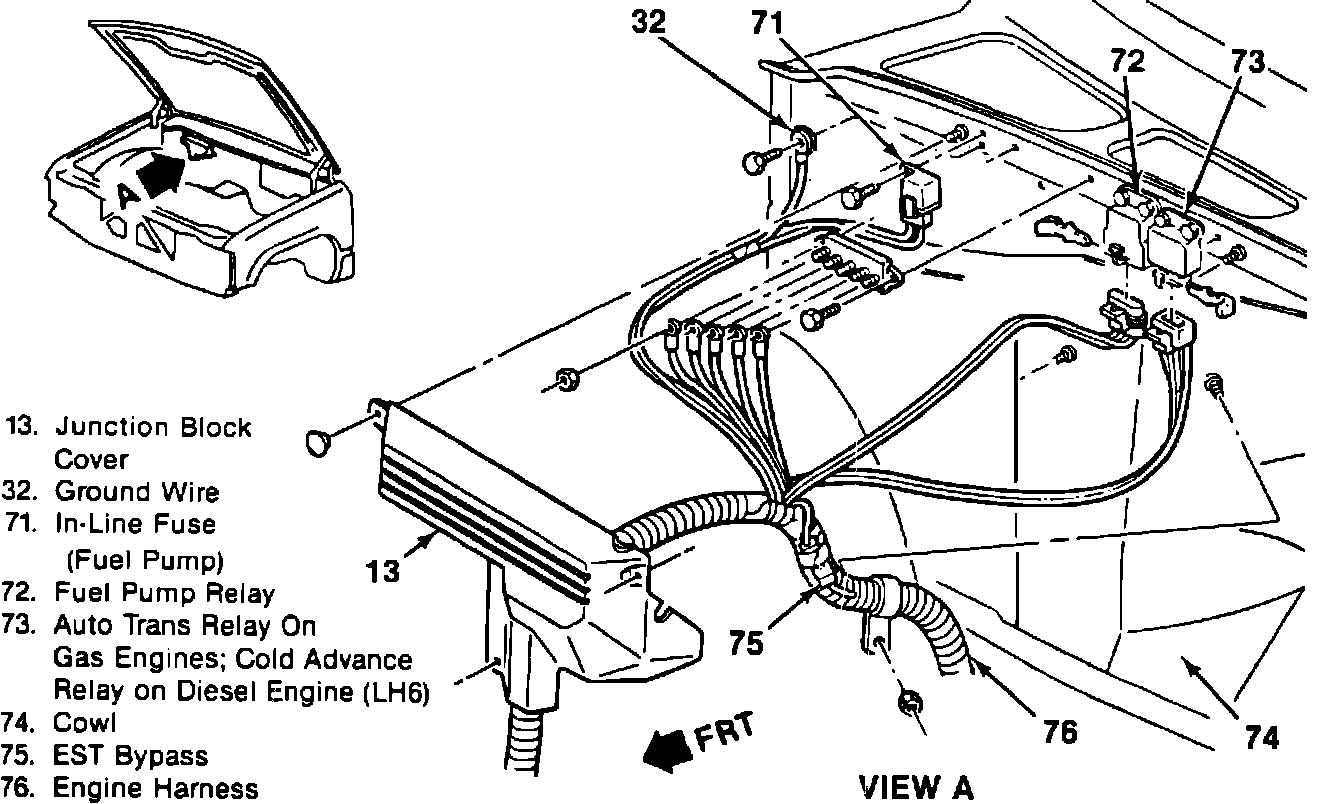 A

32

71

72

73

13. Junction Block Cover
32. Ground Wire
71. In-Line Fuse (Fuel Pump)
72. Fuel Pump Relay
73. Auto Trans Relay On Gas Engines; Cold Advance Relay on Diesel Engine (LH6)
74. Cowl
75. EST Bypass
76. Engine Harness

13

75

FRT

76

74

VIEW A