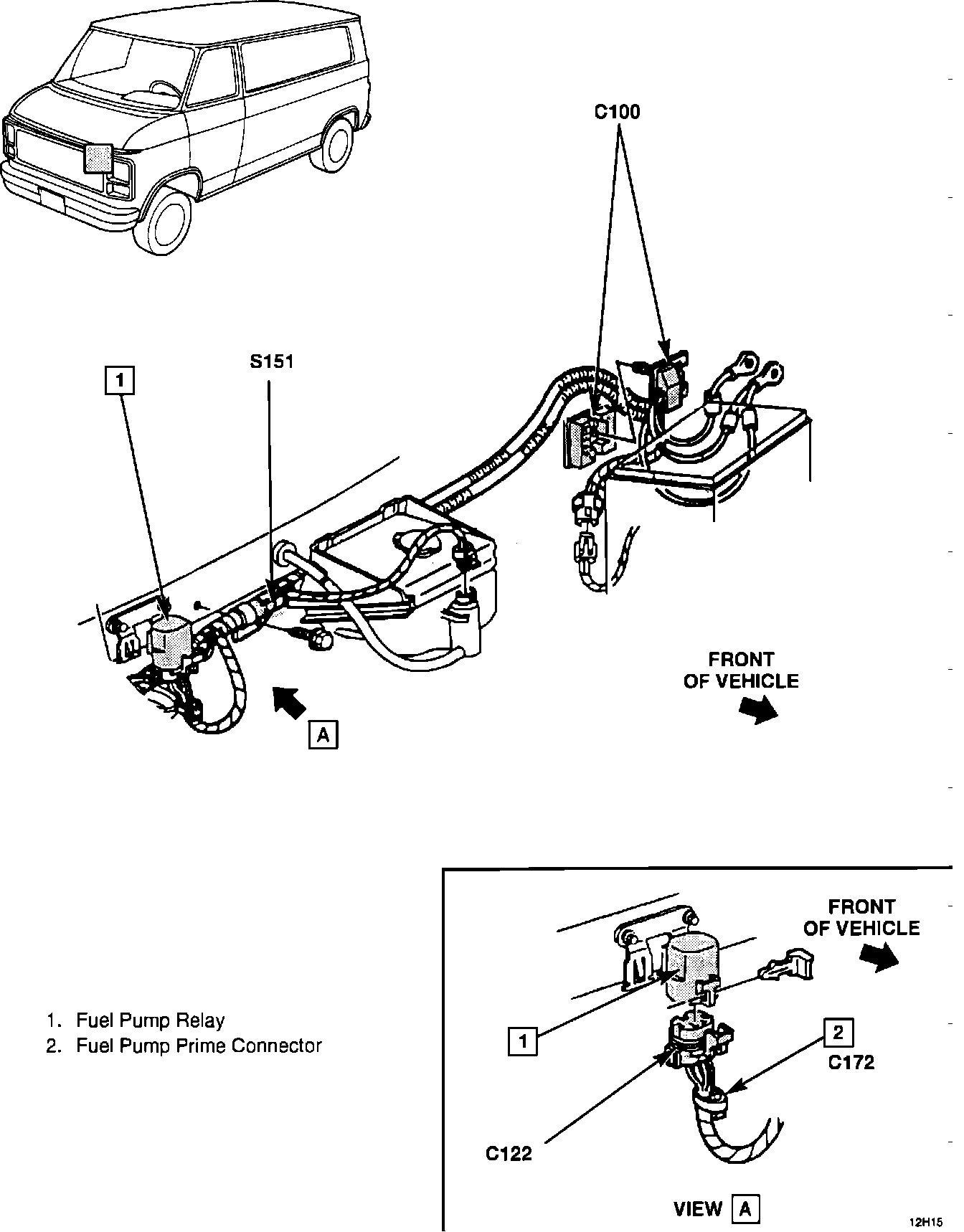 C100

S151

1

FRONT OF VEHICLE

A

1. Fuel Pump Relay
2. Fuel Pump Prime Connector

FRONT OF VEHICLE

1

2

C172

C122

VIEW A

12H15