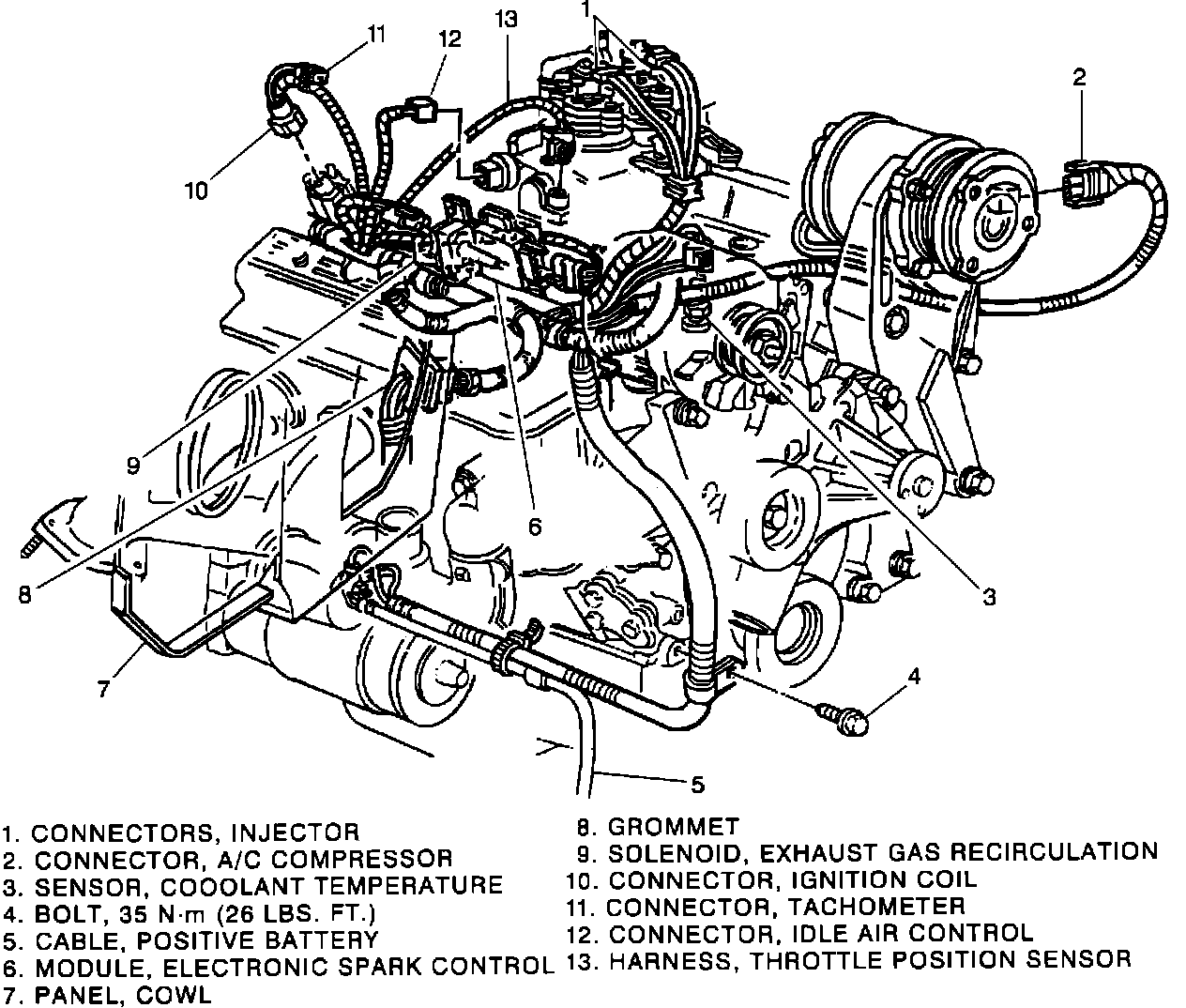 11
12
13
1
2
10
9
6
8
3
7
4
5

1. CONNECTORS, INJECTOR
2. CONNECTOR, A/C COMPRESSOR
3. SENSOR, COOOLANT TEMPERATURE
4. BOLT, 35 N·m (26 LBS. FT.)
5. CABLE, POSITIVE BATTERY
6. MODULE, ELECTRONIC SPARK CONTROL
7. PANEL, COWL

8. GROMMET
9. SOLENOID, EXHAUST GAS RECIRCULATION
10. CONNECTOR, IGNITION COIL
11. CONNECTOR, TACHOMETER
12. CONNECTOR, IDLE AIR CONTROL
13. HARNESS, THROTTLE POSITION SENSOR