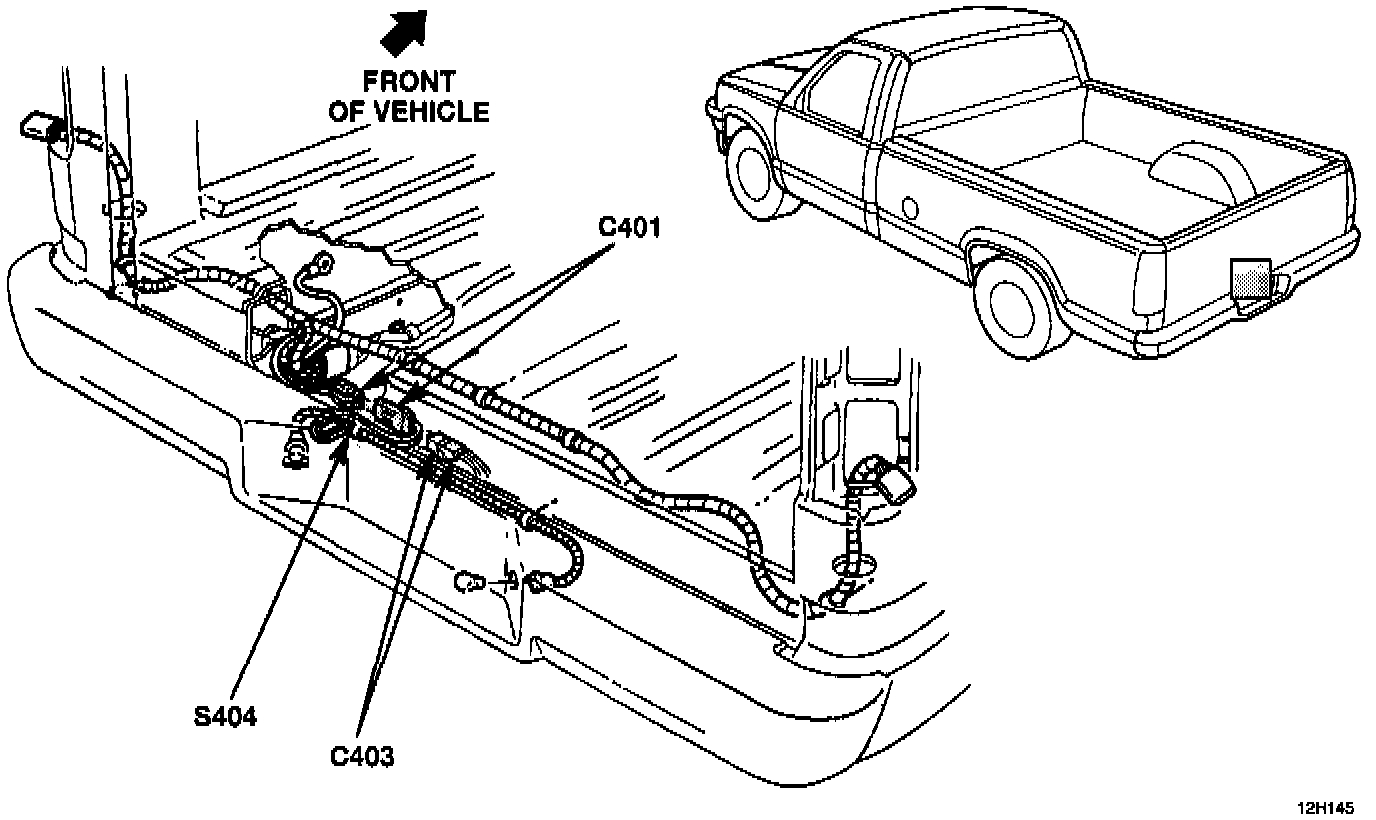 FRONT OF VEHICLE

C401

S404

C403

12H145