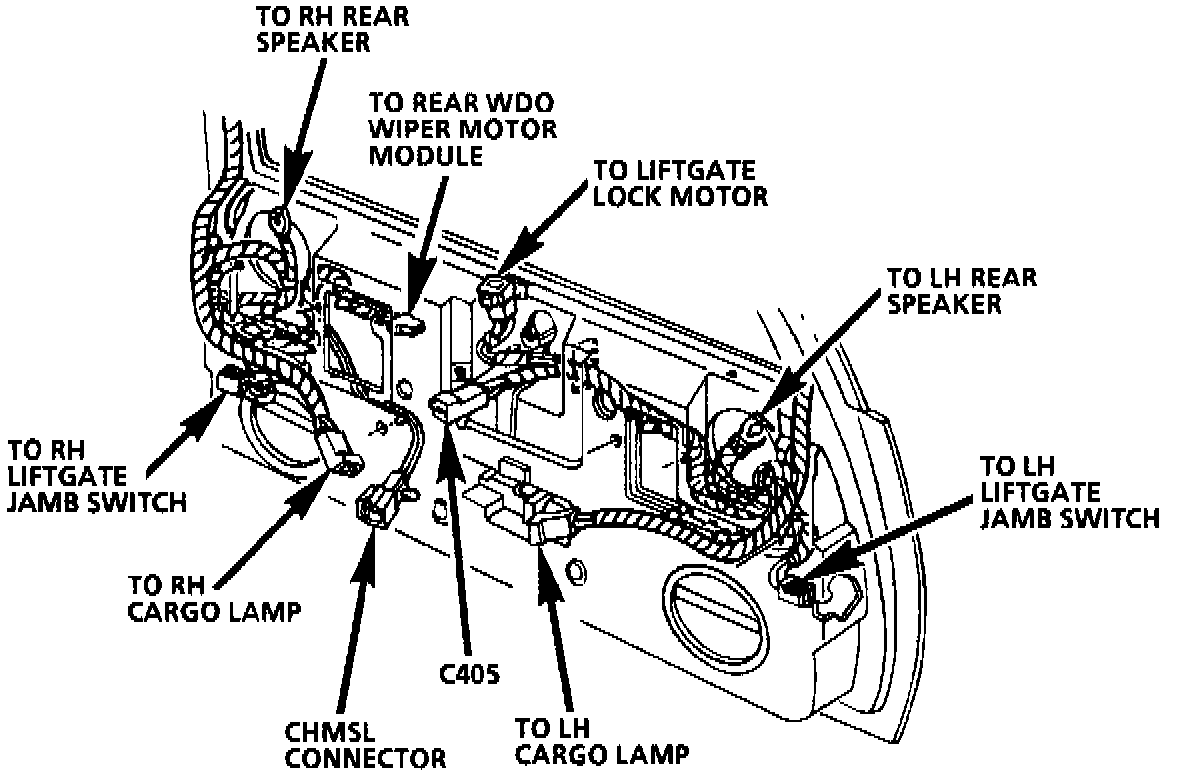 TO RH REAR SPEAKER

TO REAR WDO WIPER MOTOR MODULE

TO LIFTGATE LOCK MOTOR

TO LH REAR SPEAKER

TO RH LIFTGATE JAMB SWITCH

TO LH LIFTGATE JAMB SWITCH

TO RH CARGO LAMP

C405

CHMSL CONNECTOR

TO LH CARGO LAMP