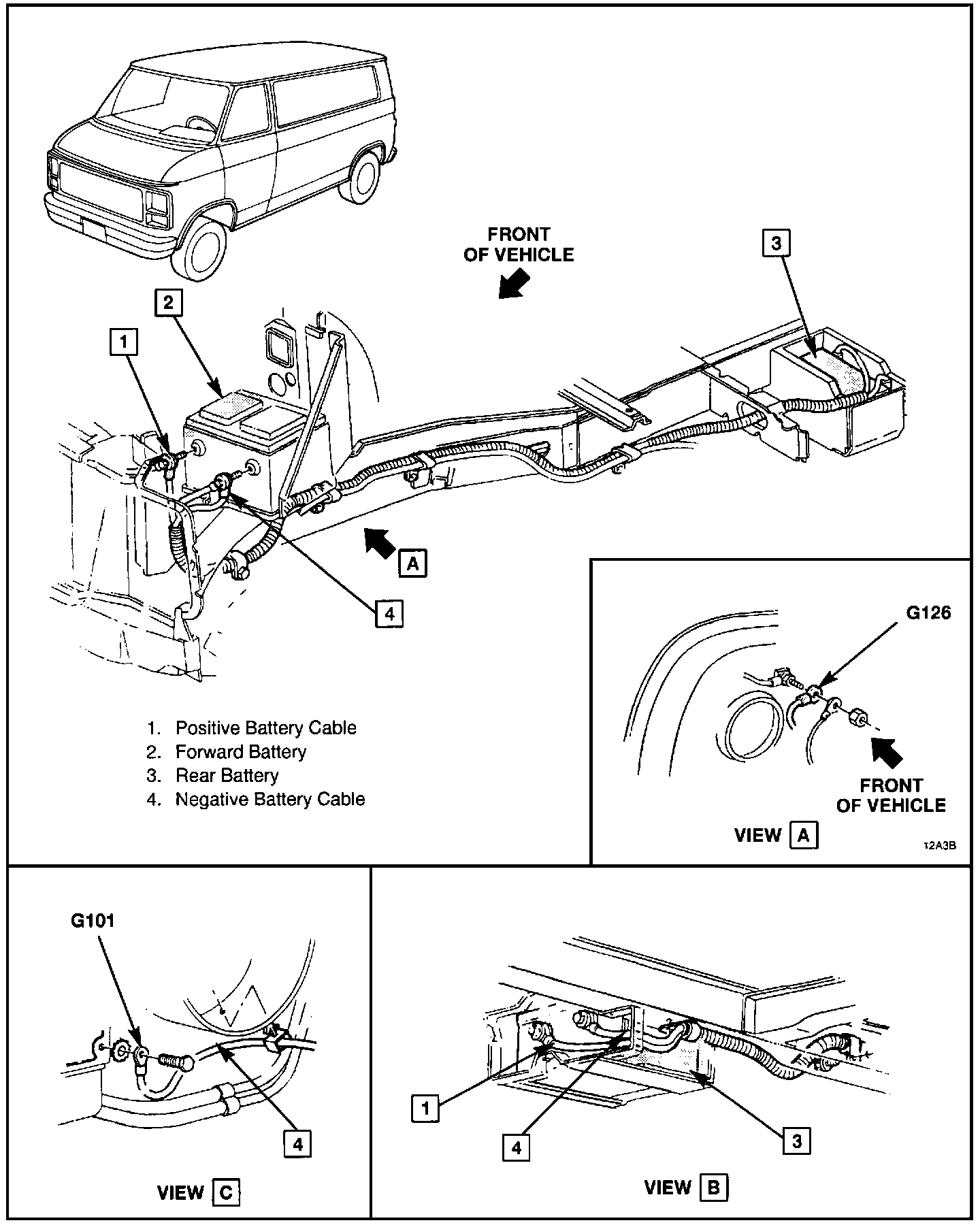 FRONT OF VEHICLE

3

2

1

A

4

1. Positive Battery Cable
2. Forward Battery
3. Rear Battery
4. Negative Battery Cable

G126

FRONT OF VEHICLE

VIEW A

12A3B

G101

4

VIEW C

1

4

3

VIEW B