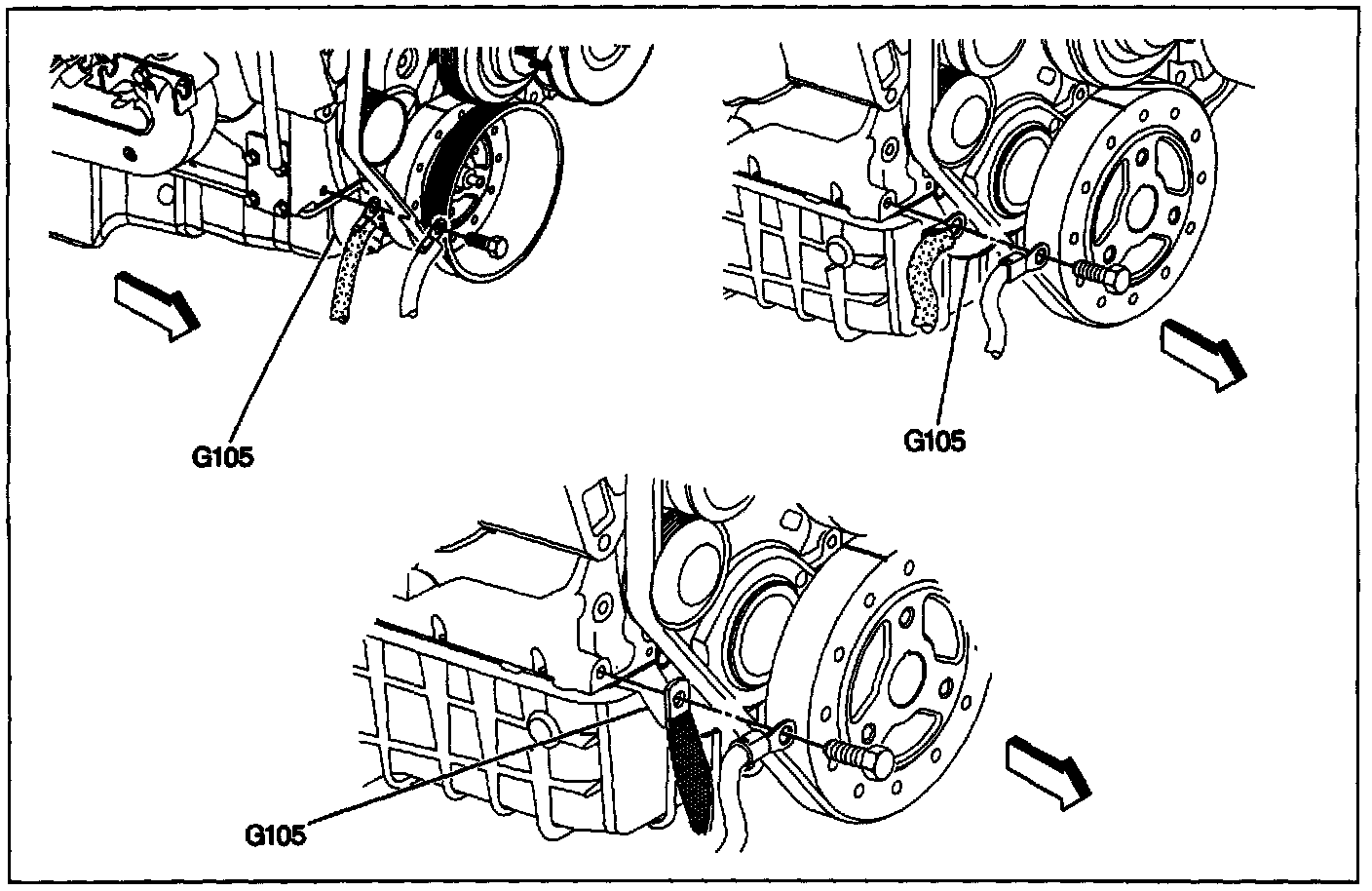 G105

G105

G105