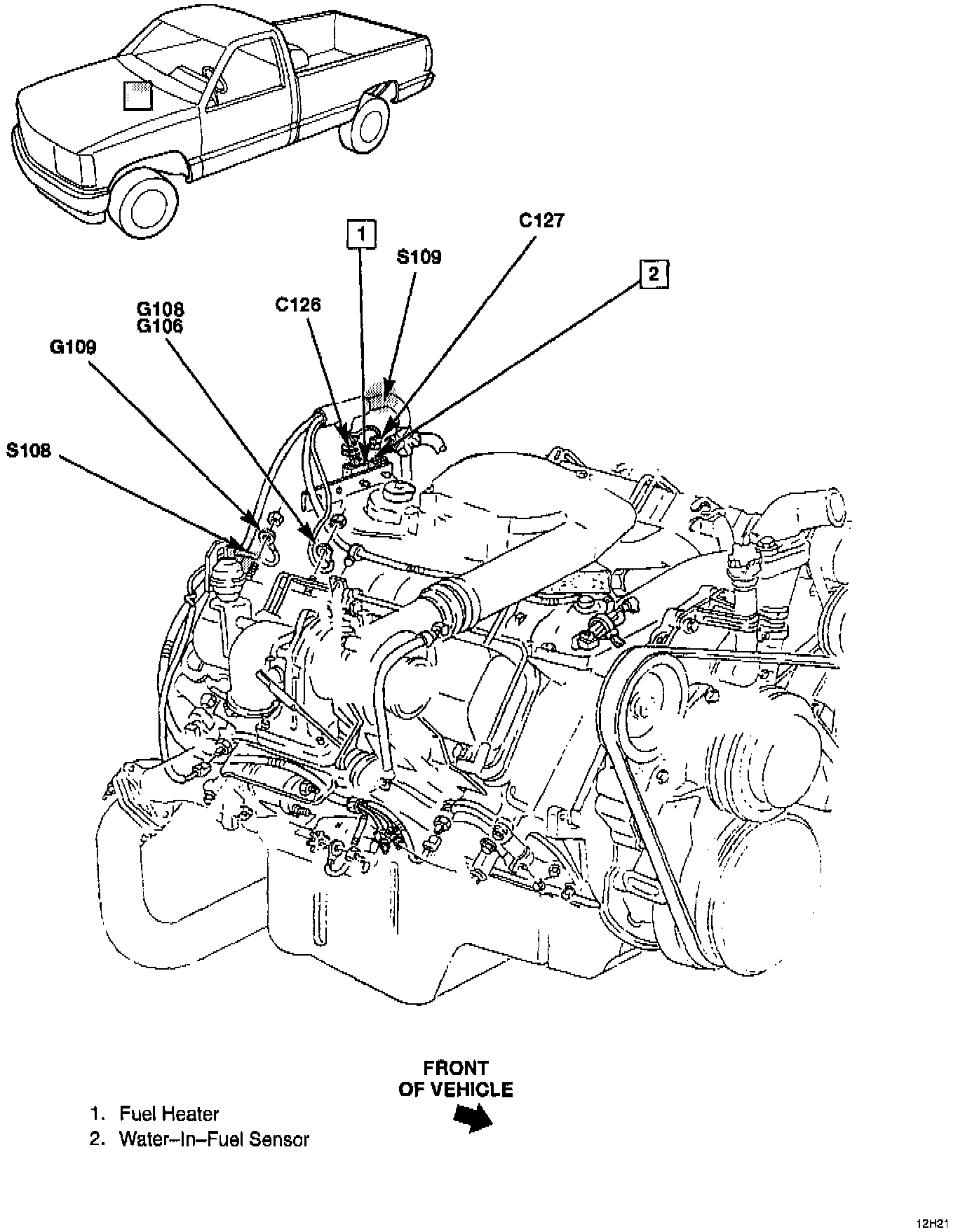 1

C127

S109

2

C126

G108
G106

G109

S108

FRONT
OF VEHICLE

1. Fuel Heater
2. Water–In–Fuel Sensor

12H21