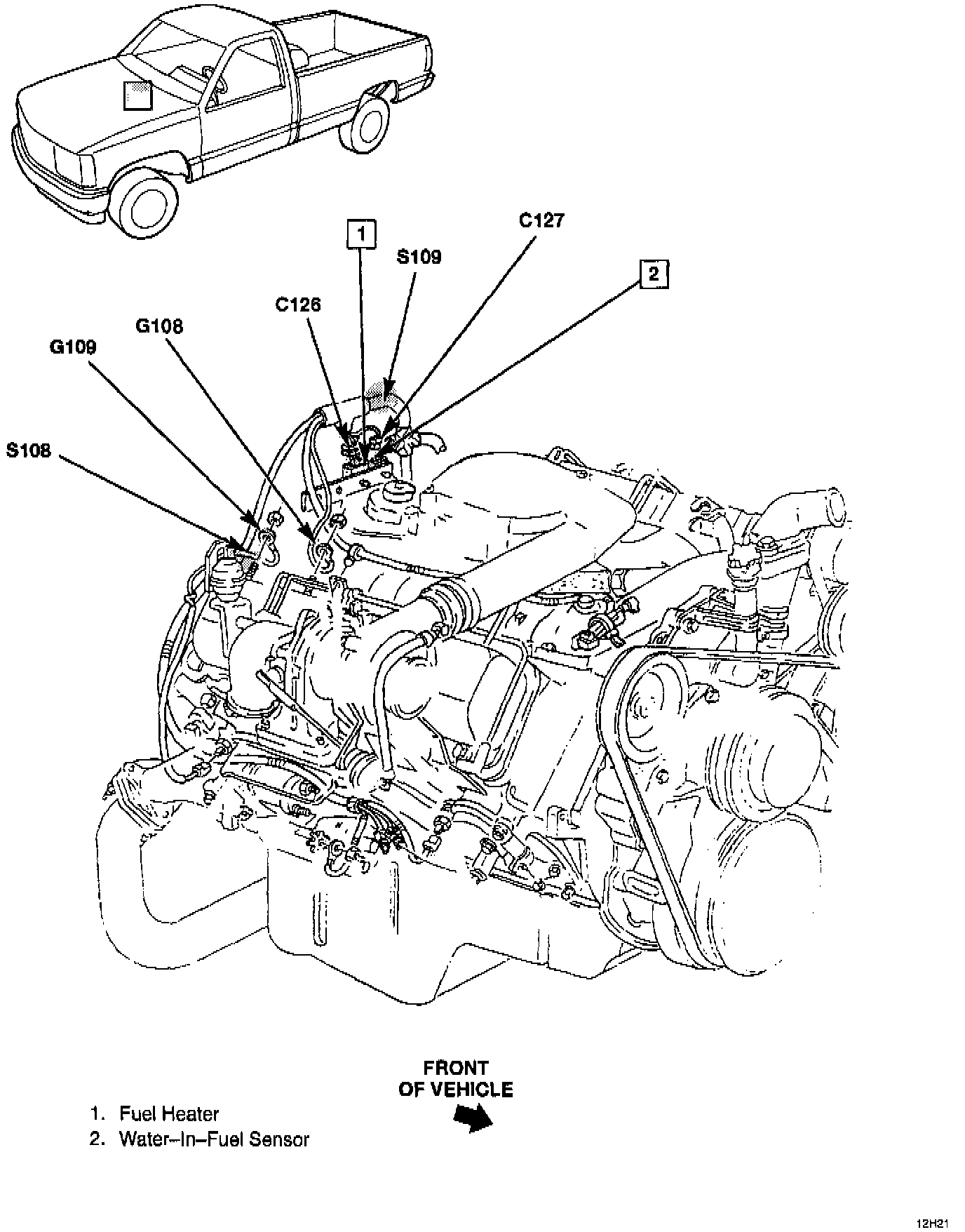 1

C127

S109

2

C126

G108

G109

S108

FRONT OF VEHICLE

1. Fuel Heater
2. Water–In–Fuel Sensor

12H21