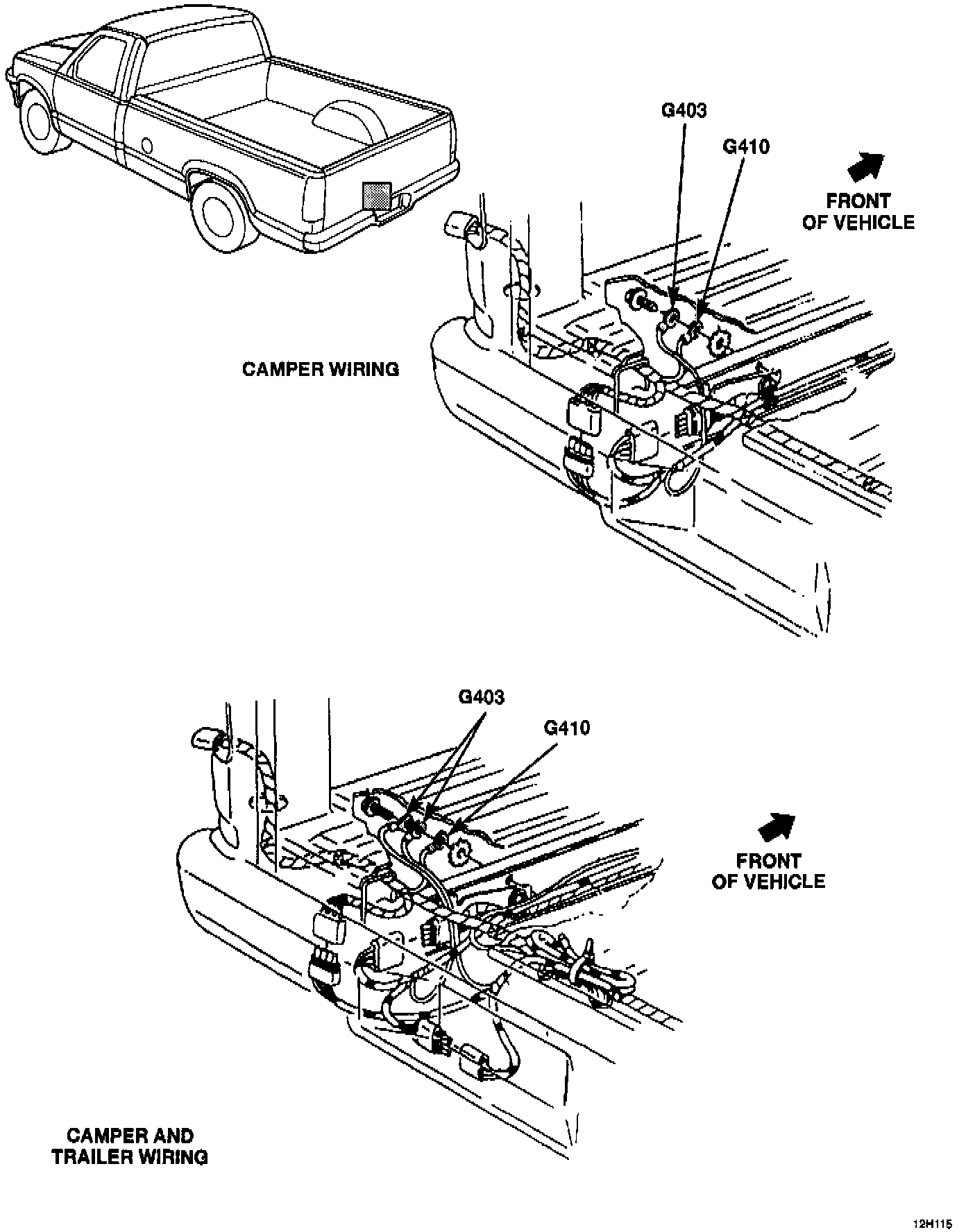 G403

G410

FRONT OF VEHICLE

CAMPER WIRING

G403

G410

FRONT OF VEHICLE

CAMPER AND TRAILER WIRING

12H115