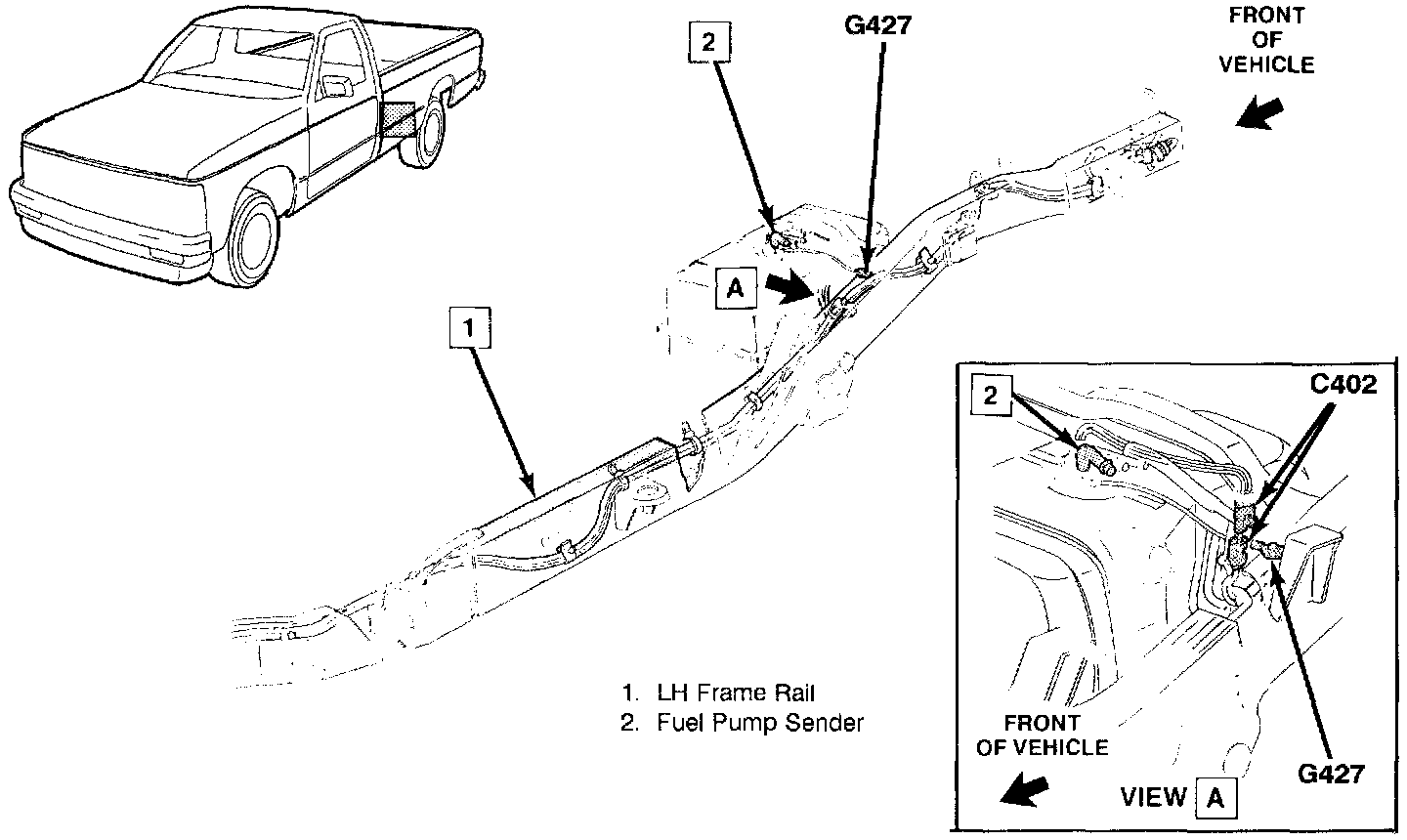 2

G427

FRONT OF VEHICLE

A

1

2

C402

1. LH Frame Rail
2. Fuel Pump Sender

FRONT OF VEHICLE

G427

VIEW A