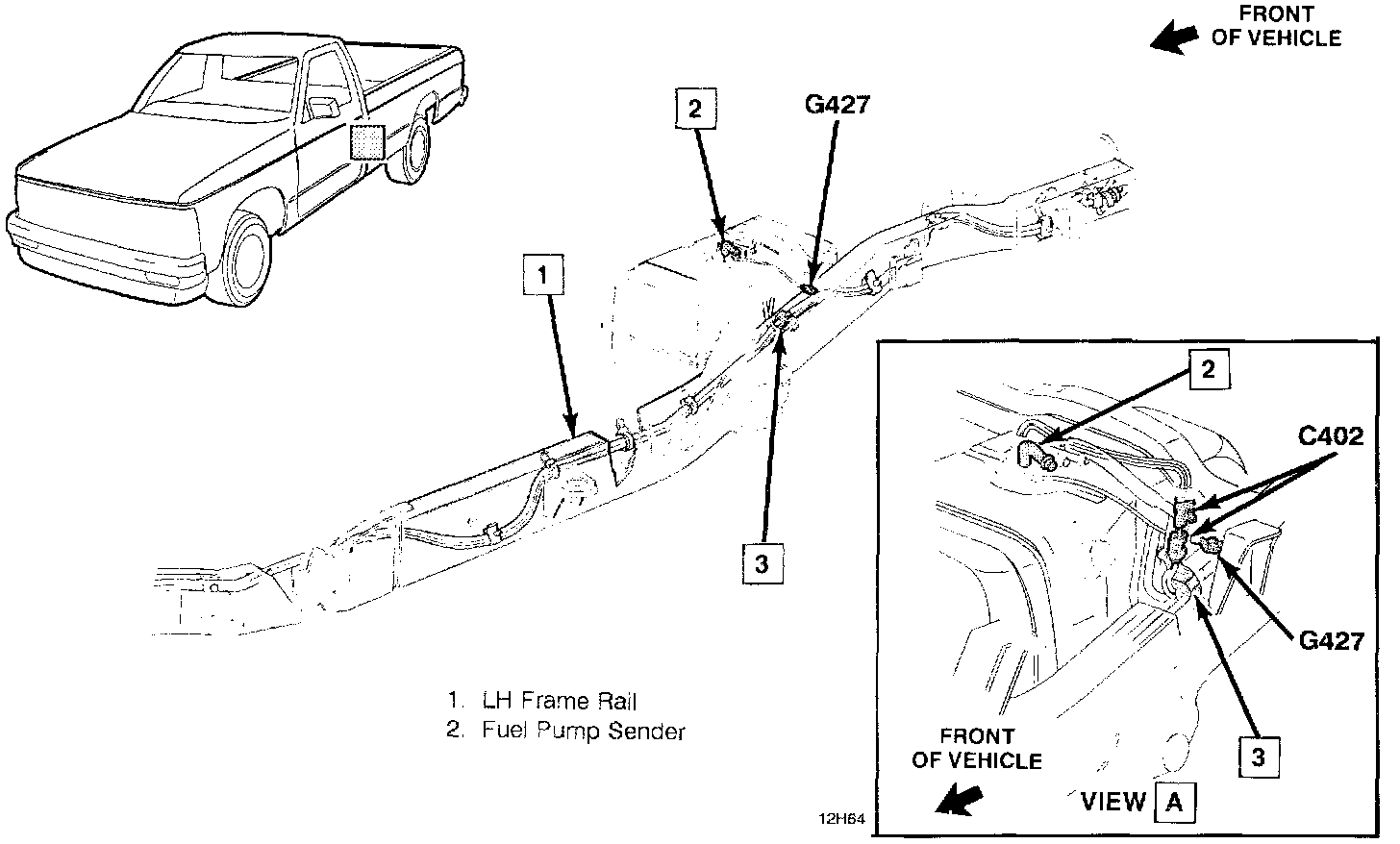 FRONT OF VEHICLE

2

G427

1

3

2

C402

G427

3

1. LH Frame Rail
2. Fuel Pump Sender

FRONT OF VEHICLE

VIEW A

12H64