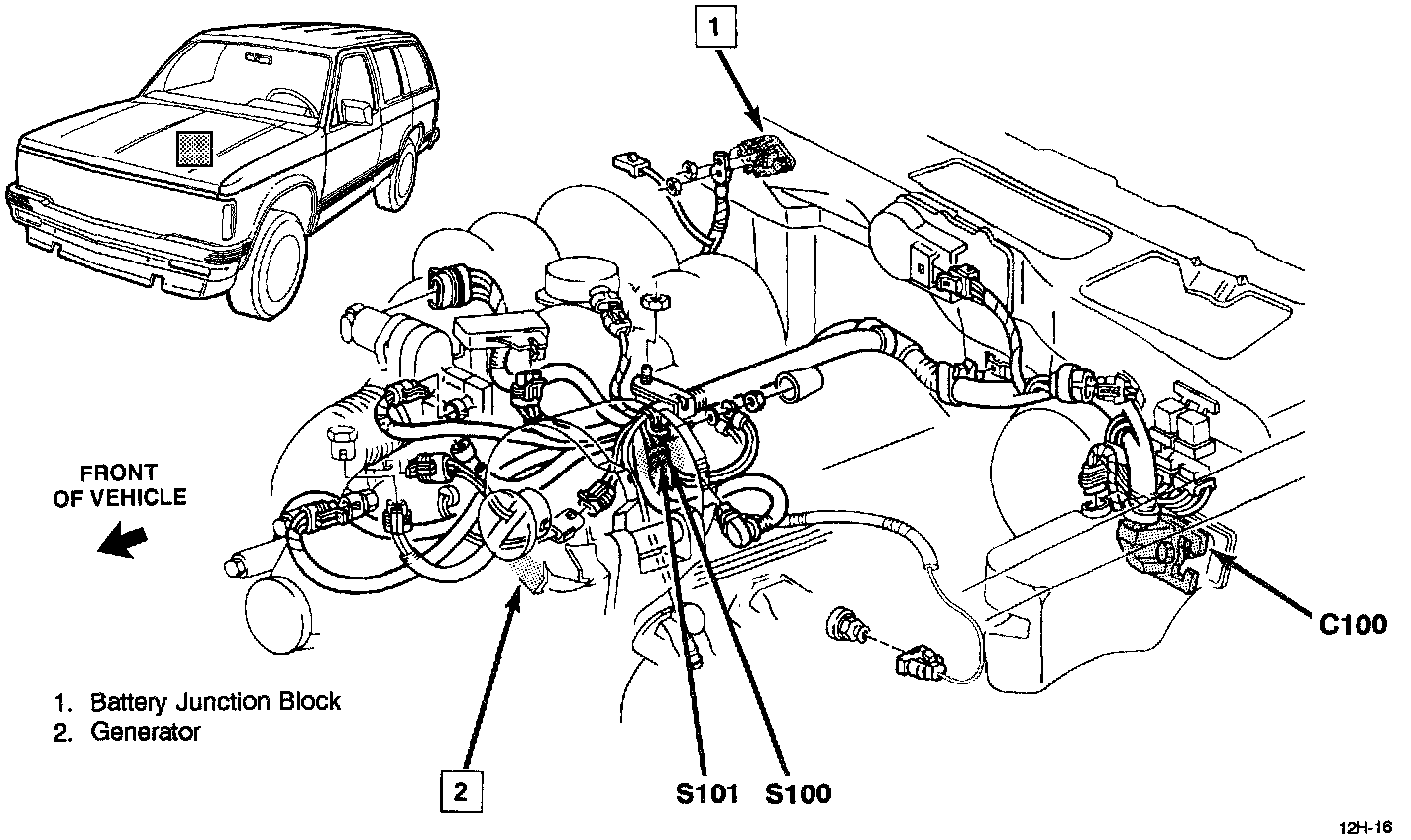 1

FRONT OF VEHICLE

C100

1. Battery Junction Block
2. Generator

2

S101 S100

12H-16