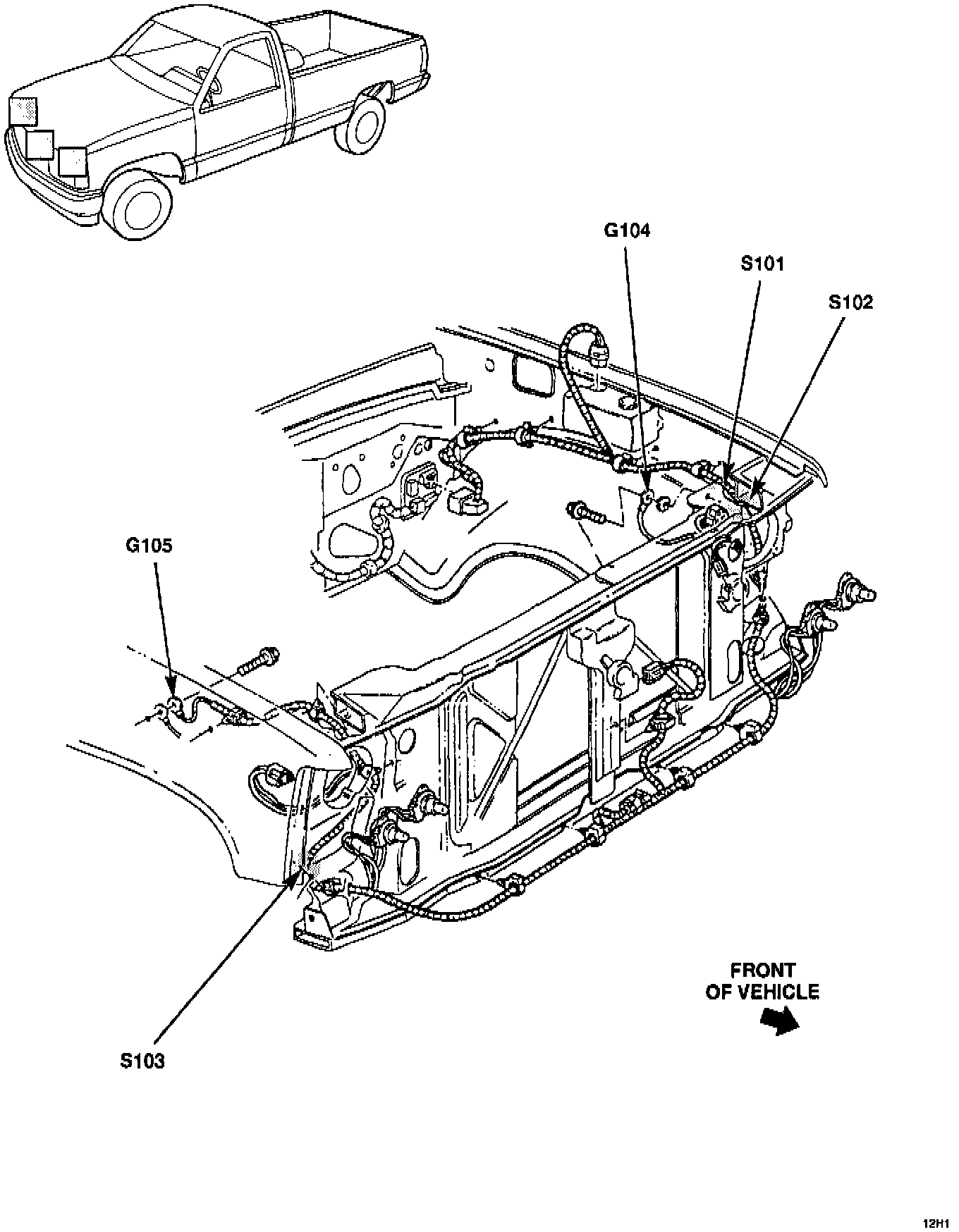 G104

S101

S102

G105

FRONT
OF VEHICLE

S103

12H1