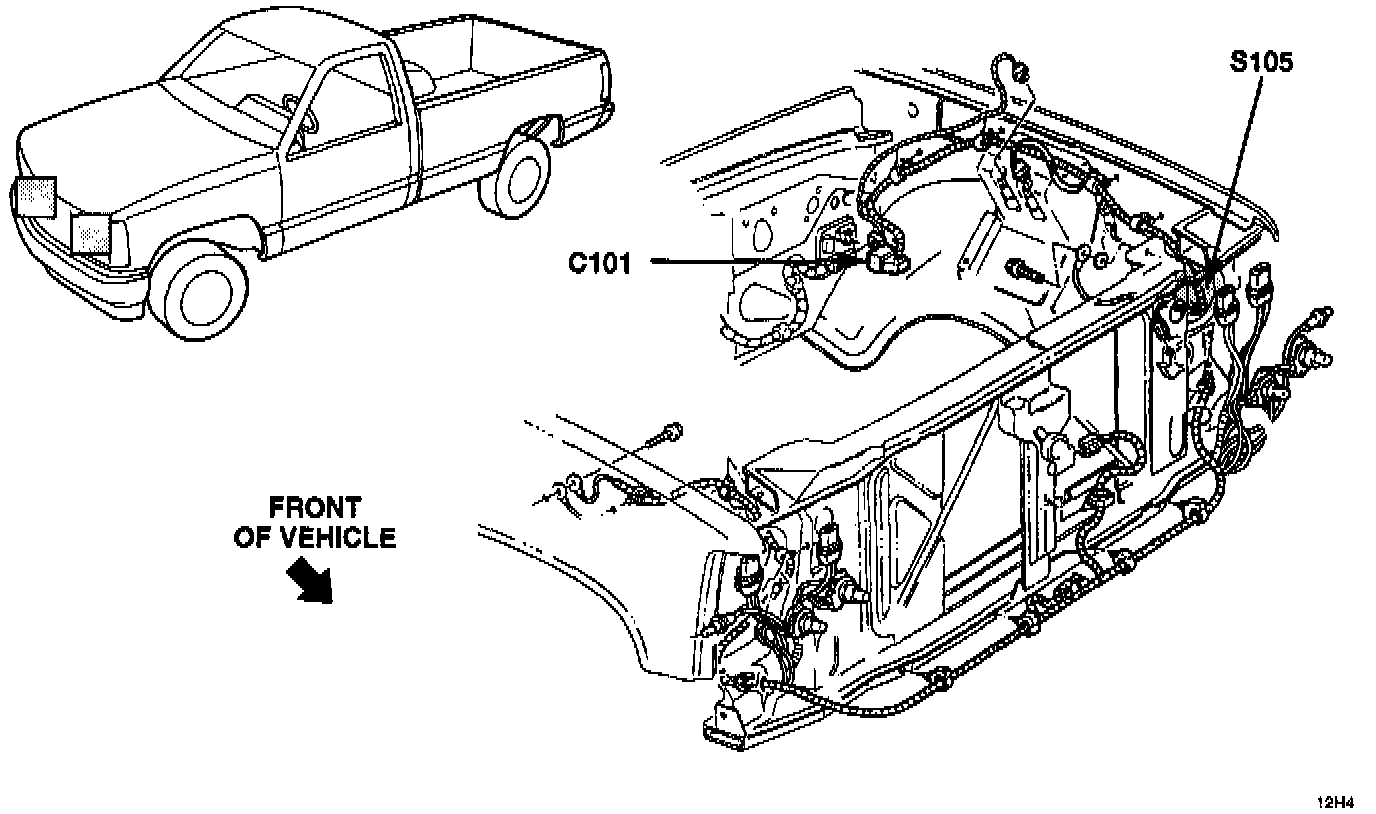 S105

C101

FRONT
OF VEHICLE

12H4