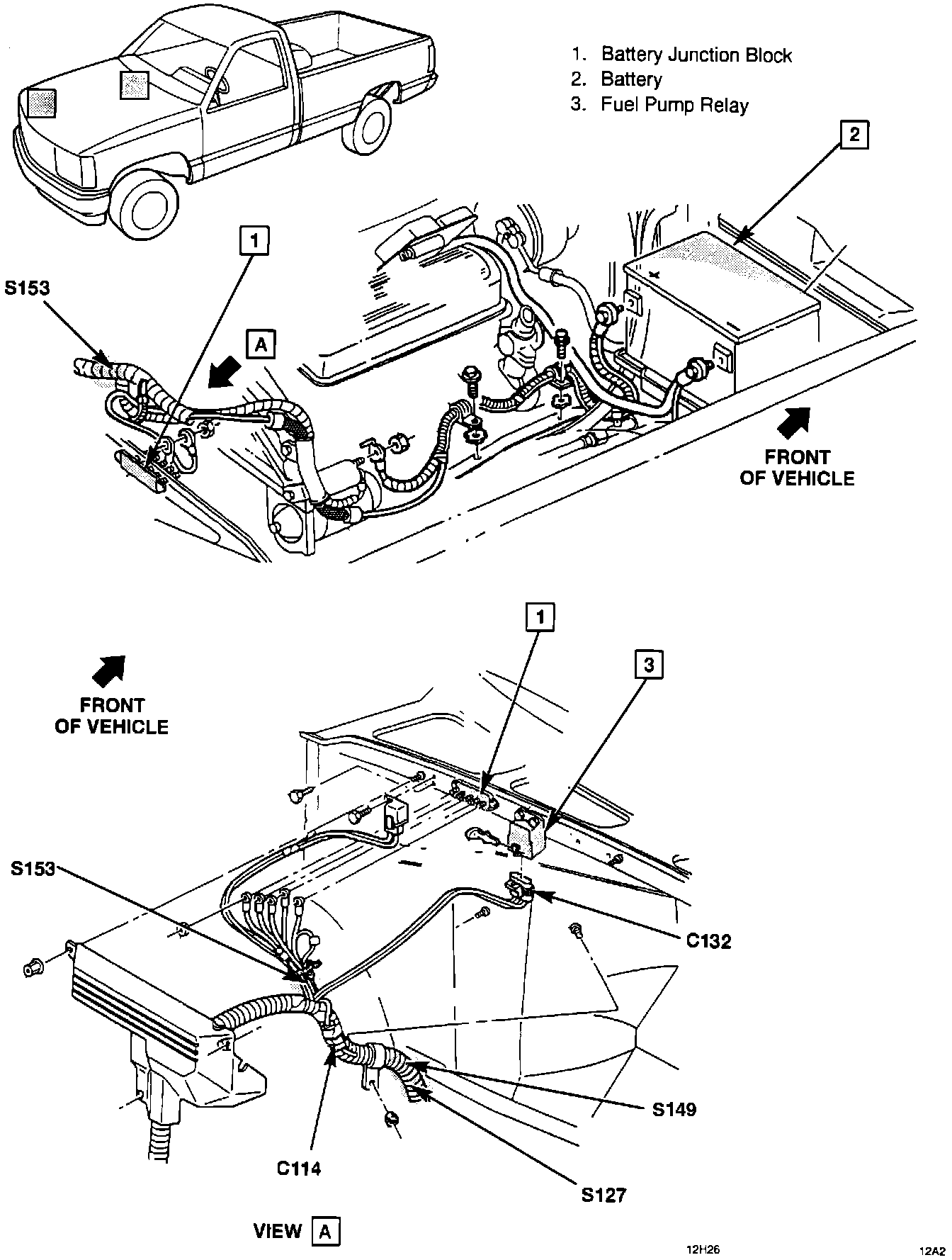 1. Battery Junction Block
2. Battery
3. Fuel Pump Relay

2

1

S153

A

FRONT OF VEHICLE

1

3

FRONT OF VEHICLE

S153

C132

S149

C114

S127

VIEW A

12H26

12A2