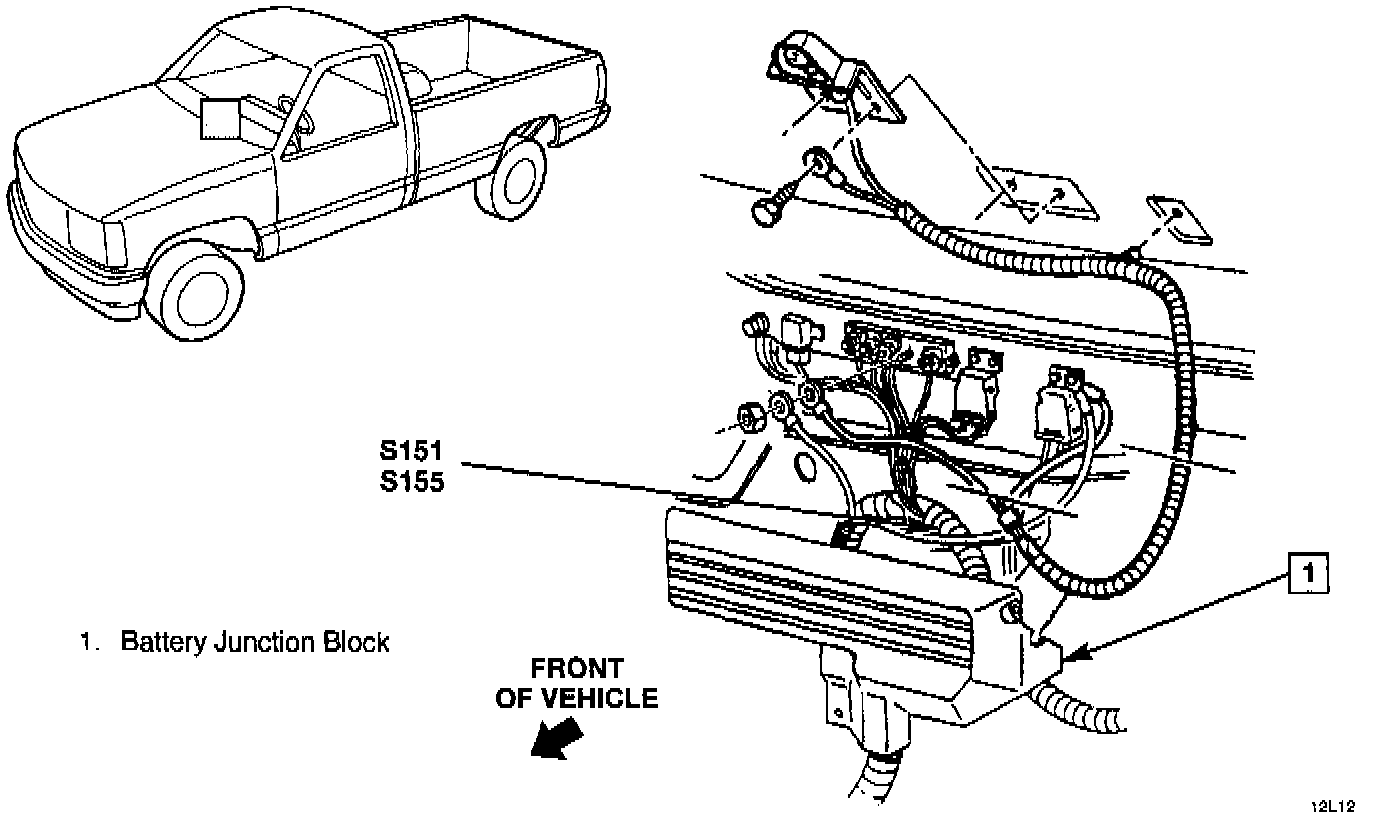 S151
S155

1

1. Battery Junction Block

FRONT
OF VEHICLE

12L12