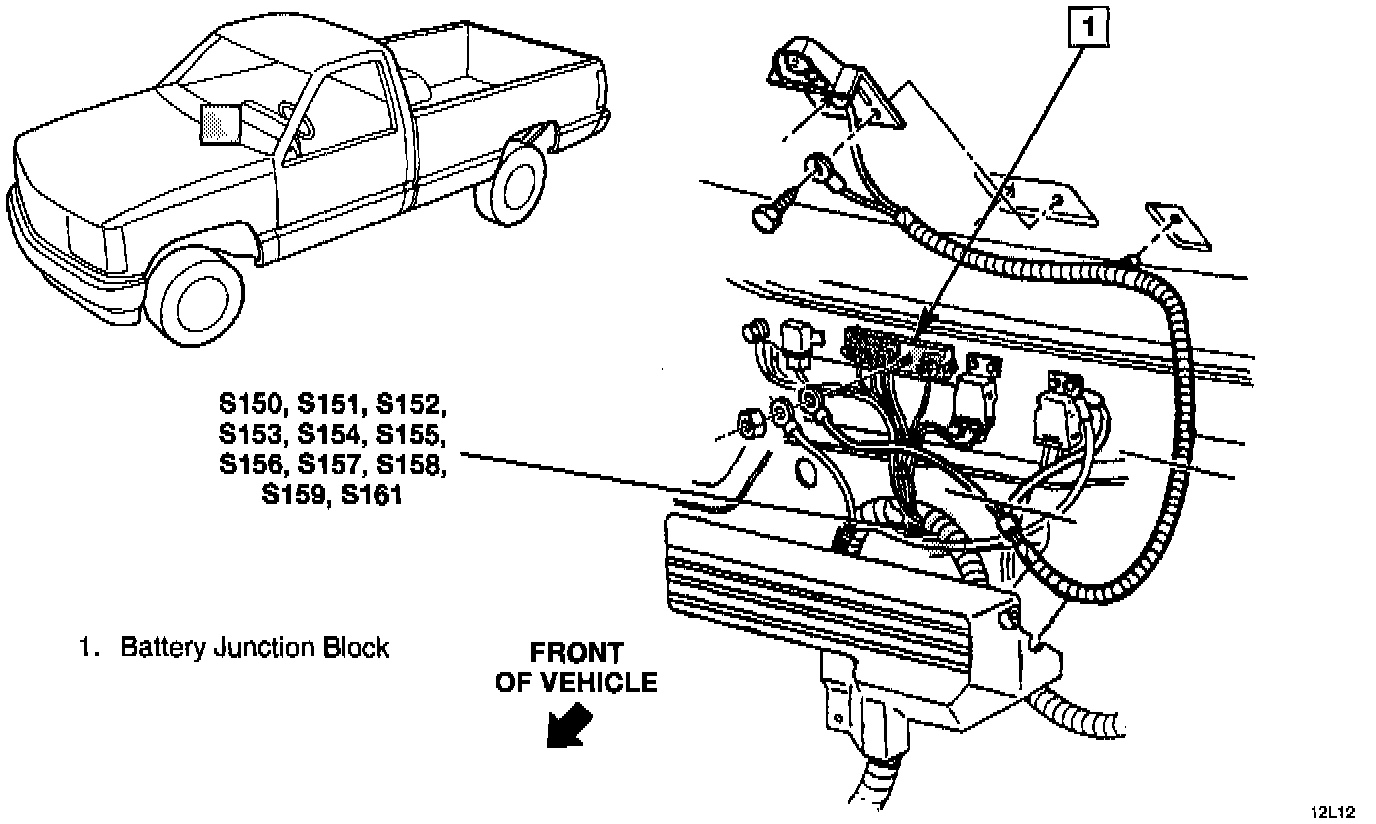 1

S150, S151, S152, S153, S154, S155, S156, S157, S158, S159, S161

1. Battery Junction Block

FRONT OF VEHICLE

12L12