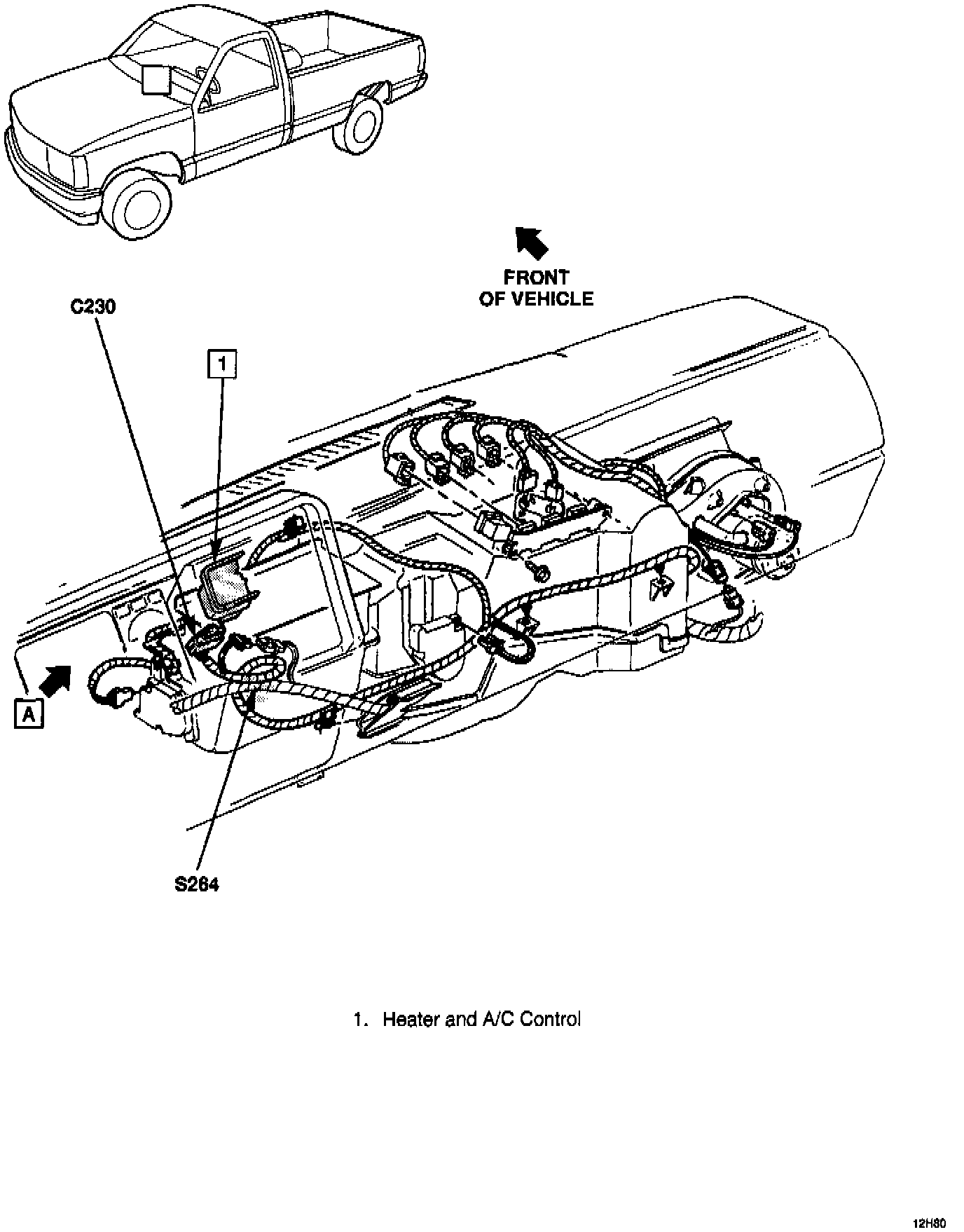 FRONT
OF VEHICLE

C230

1

A

S264

1. Heater and A/C Control

12H80