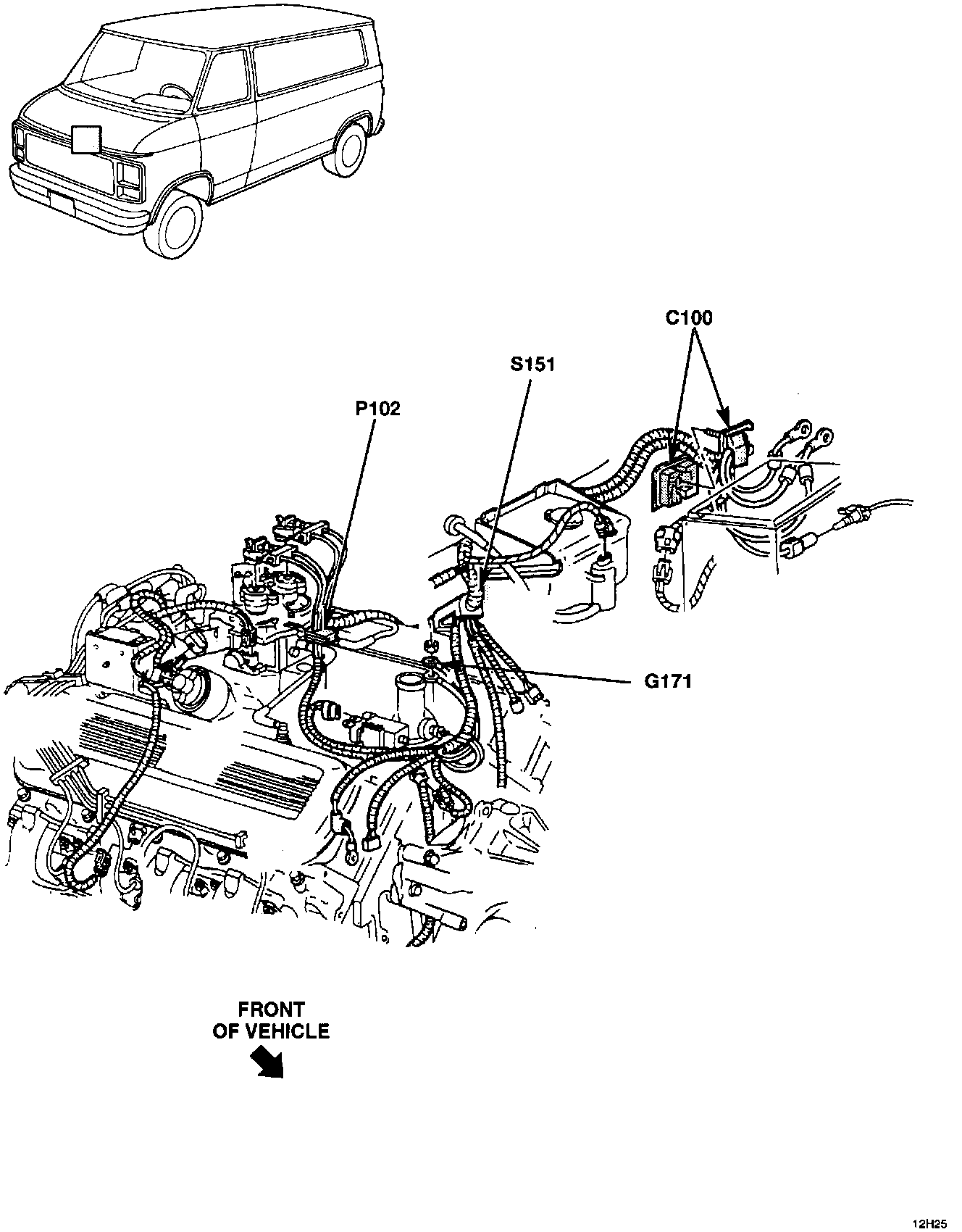 C100

S151

P102

G171

FRONT OF VEHICLE

12H25