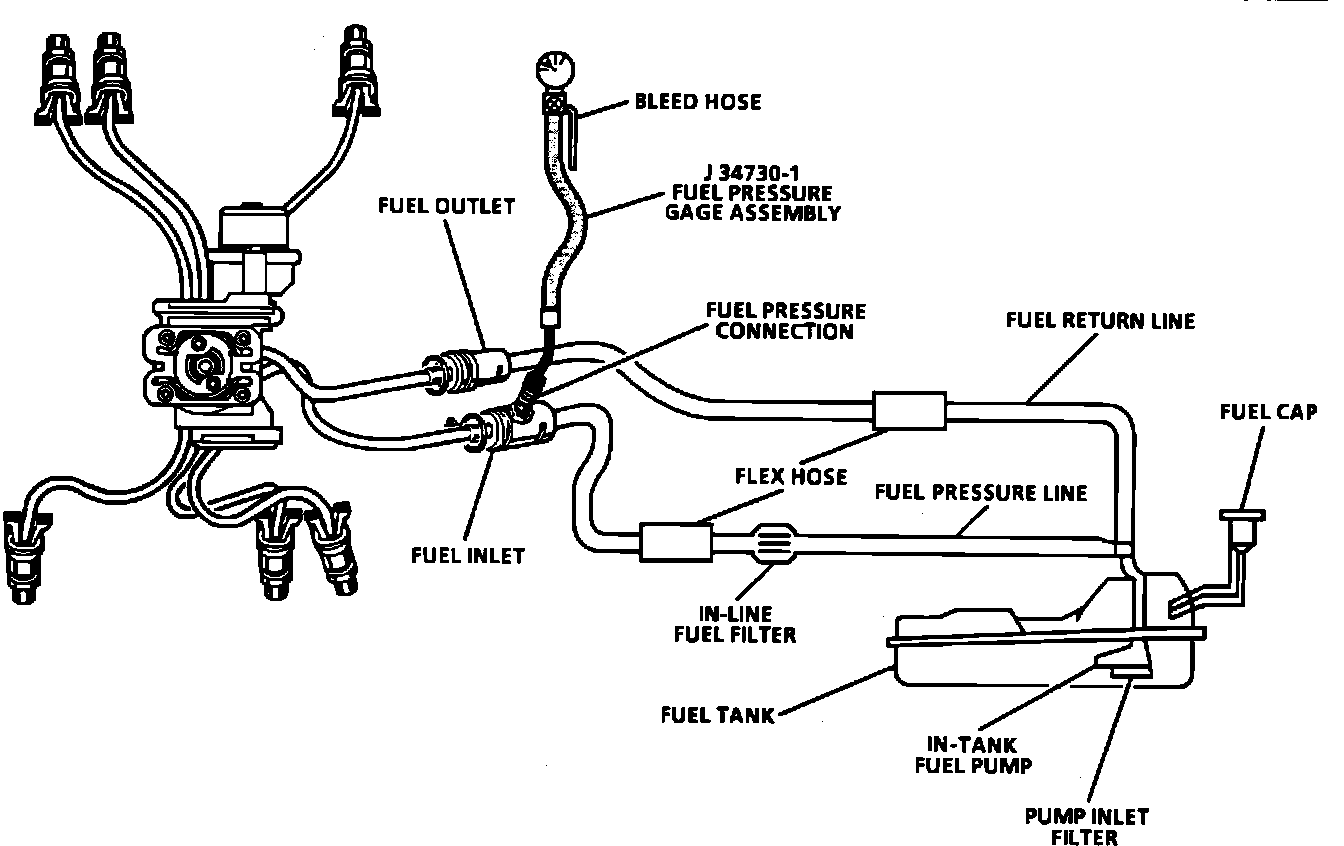 BLEED HOSE

J 34730-1
FUEL PRESSURE
GAGE ASSEMBLY

FUEL OUTLET

FUEL PRESSURE
CONNECTION

FUEL RETURN LINE

FUEL CAP

FLEX HOSE

FUEL PRESSURE LINE

FUEL INLET

IN-LINE
FUEL FILTER

FUEL TANK

IN-TANK
FUEL PUMP

PUMP INLET
FILTER