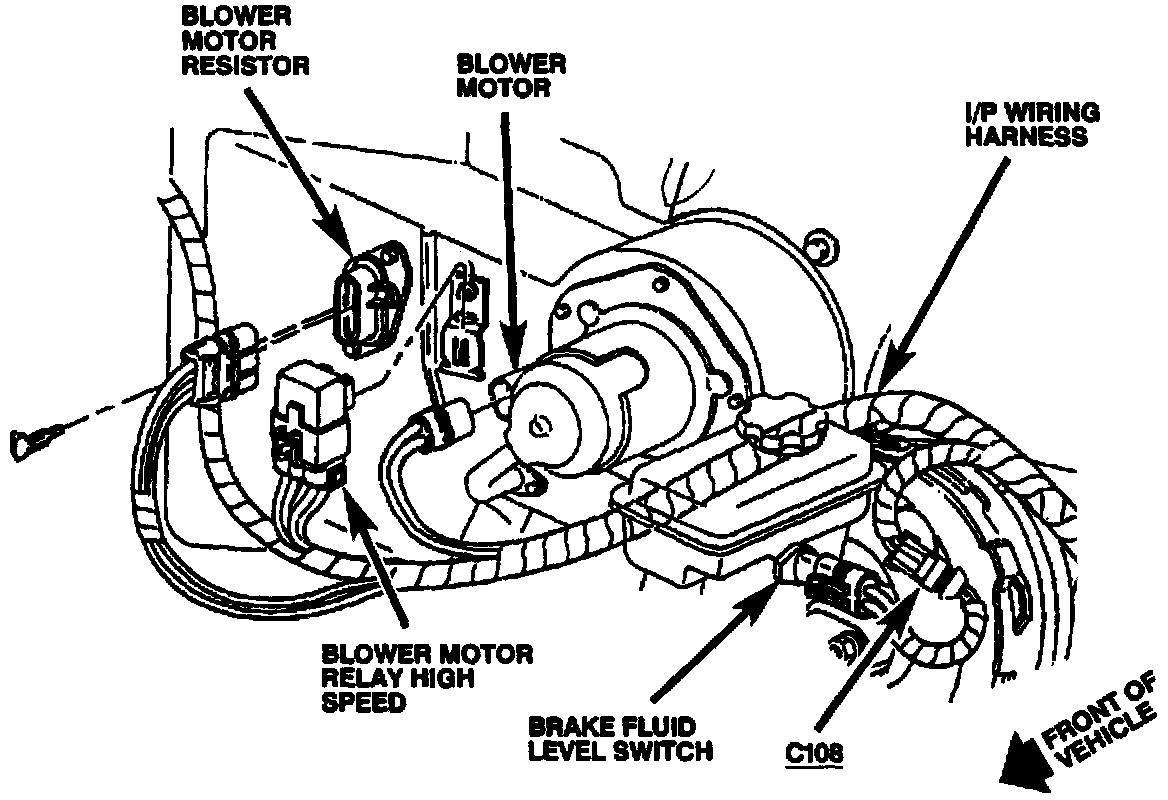 BLOWER MOTOR RESISTOR

BLOWER MOTOR

I/P WIRING HARNESS

BLOWER MOTOR RELAY HIGH SPEED

BRAKE FLUID LEVEL SWITCH

C108

FRONT OF VEHICLE