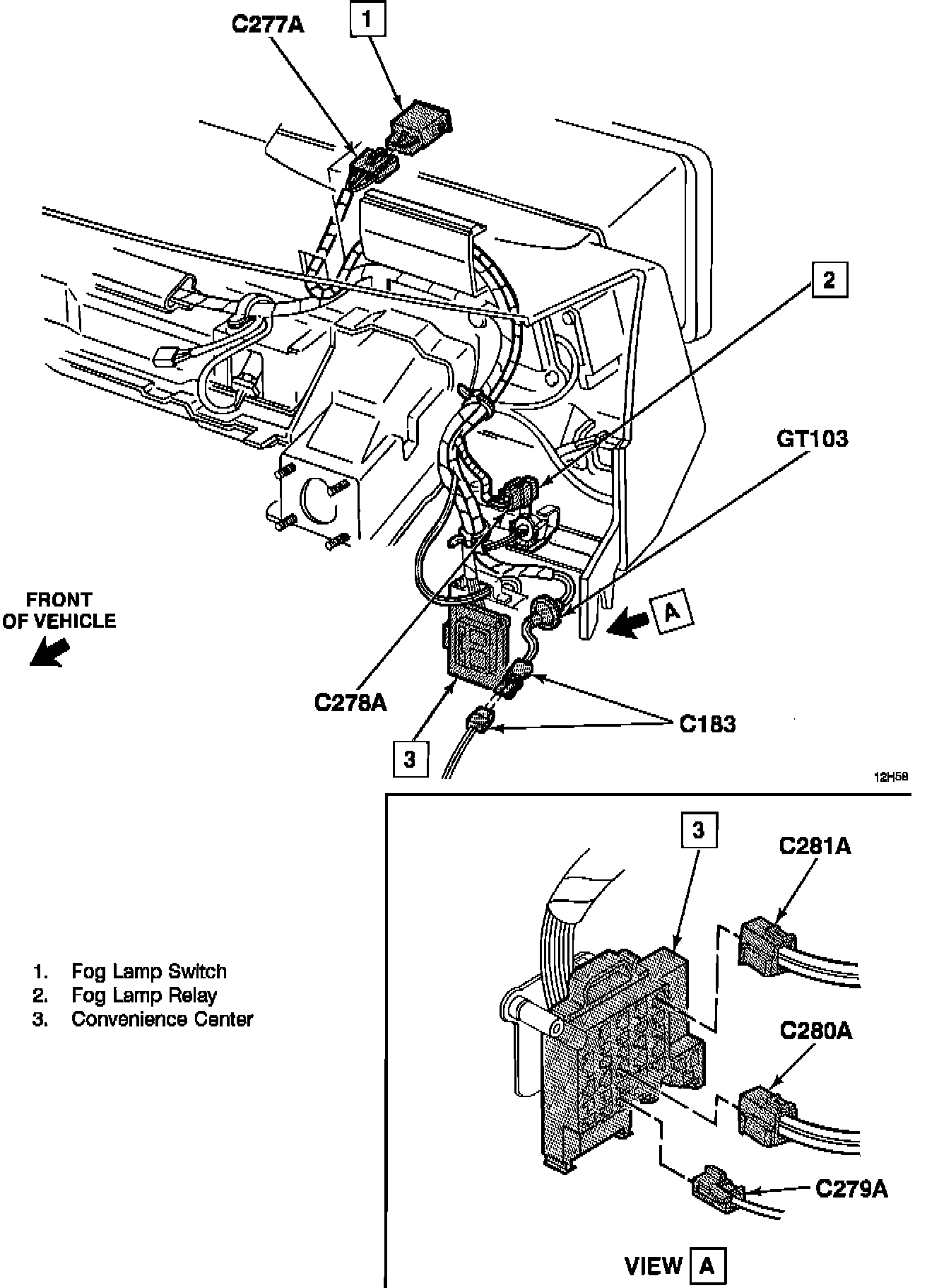 C277A
1
2
GT103
FRONT OF VEHICLE
A
C278A
C183
3
12H58

1. Fog Lamp Switch
2. Fog Lamp Relay
3. Convenience Center

3
C281A
C280A
C279A
VIEW A