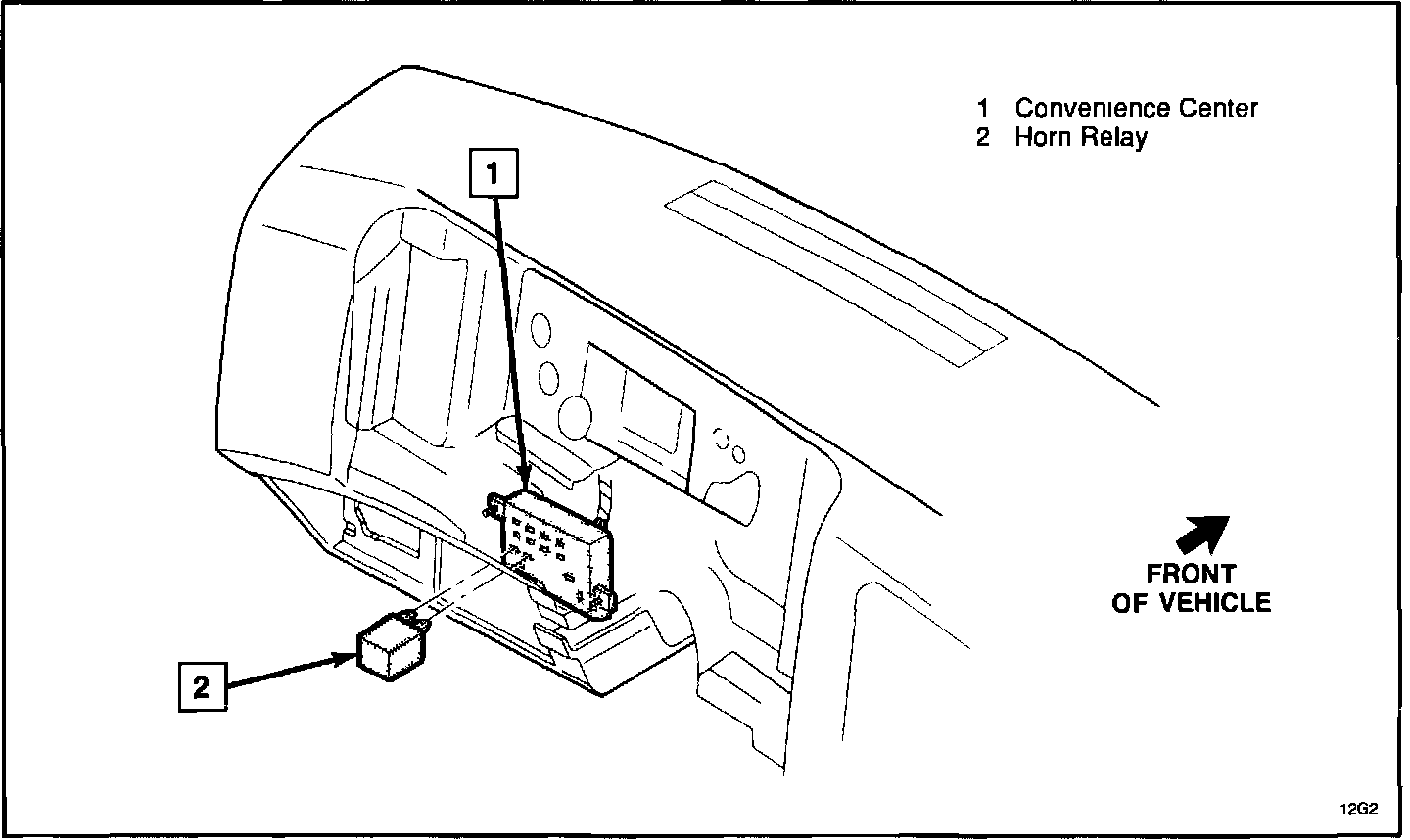 1 Convenience Center
2 Horn Relay

1

2

FRONT OF VEHICLE

12G2