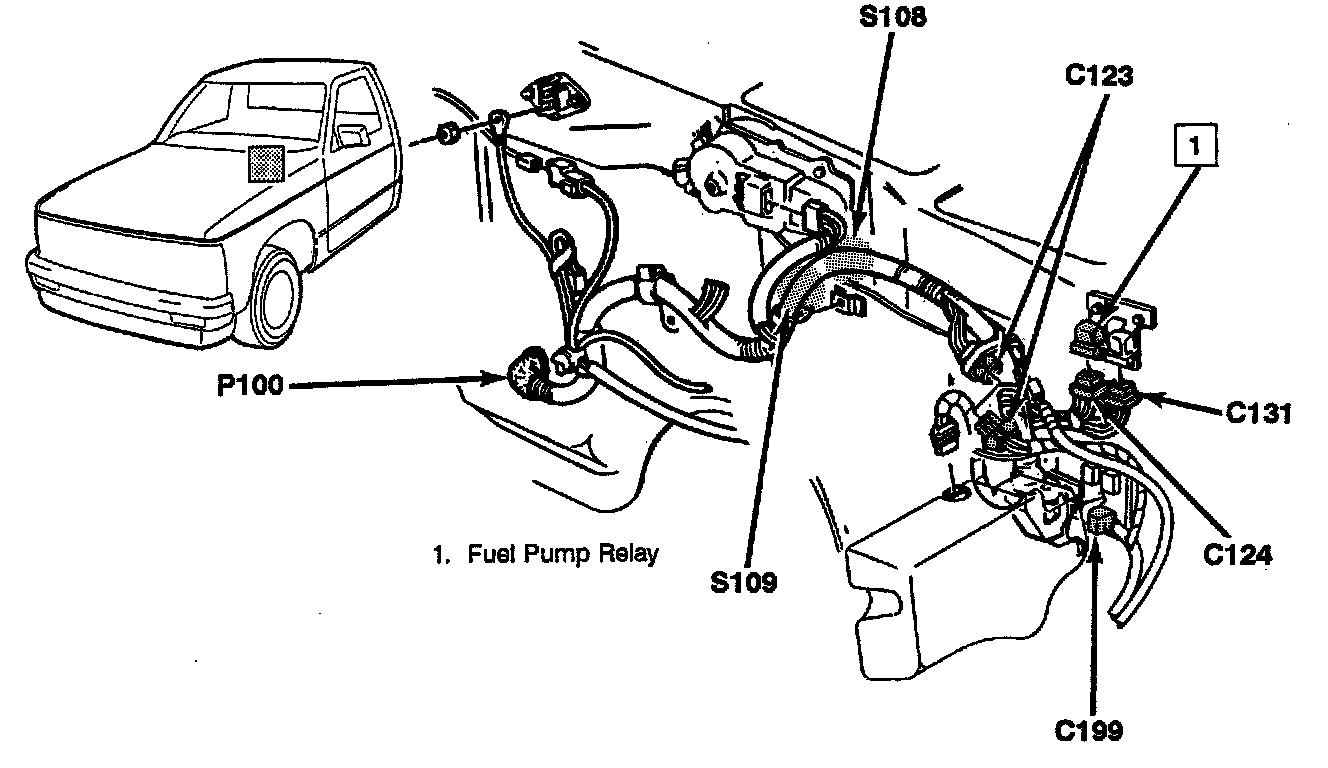 S108

C123

1

P100

C131

1. Fuel Pump Relay

S109

C124

C199