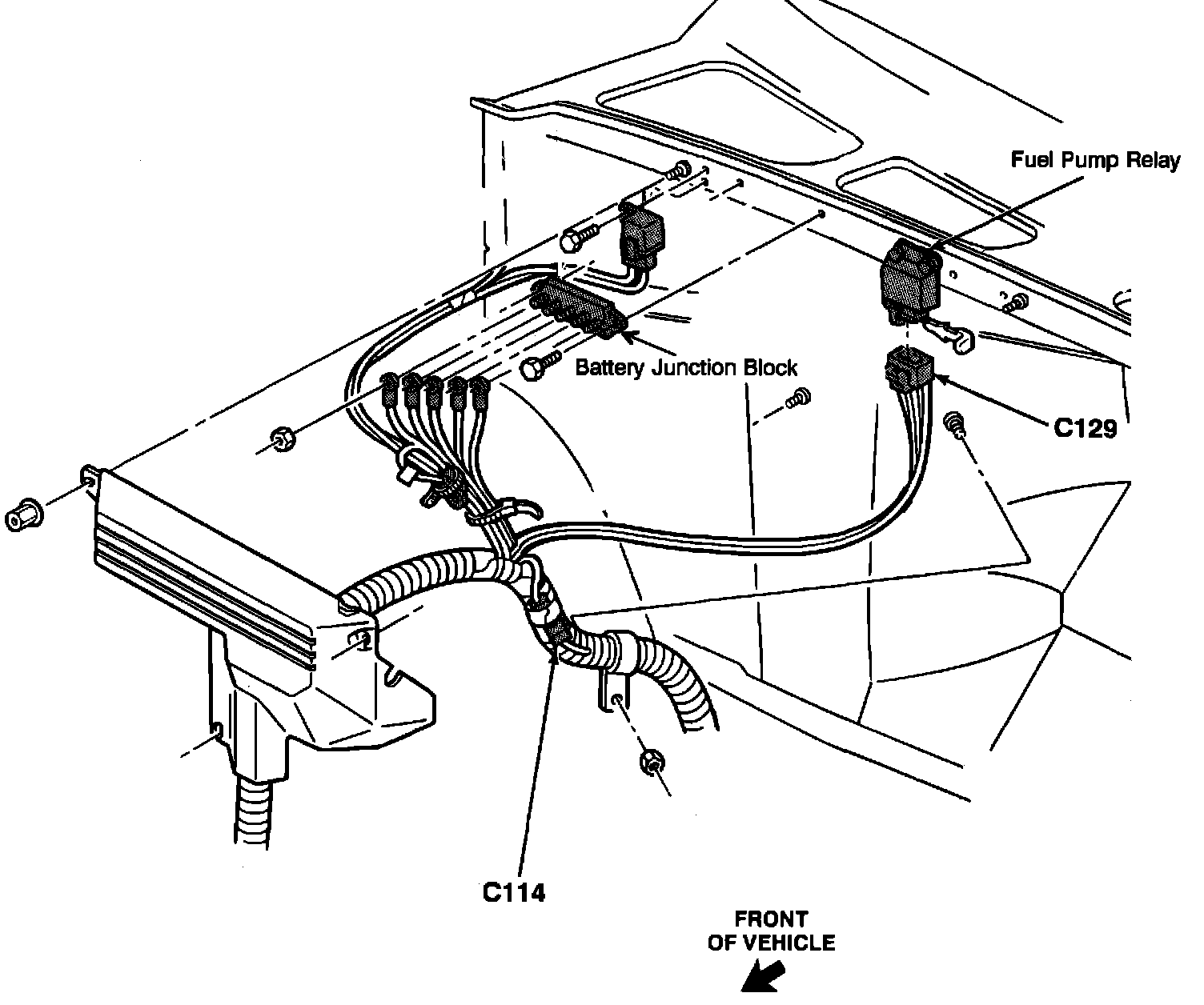 Fuel Pump Relay

Battery Junction Block

C129

C114

FRONT OF VEHICLE