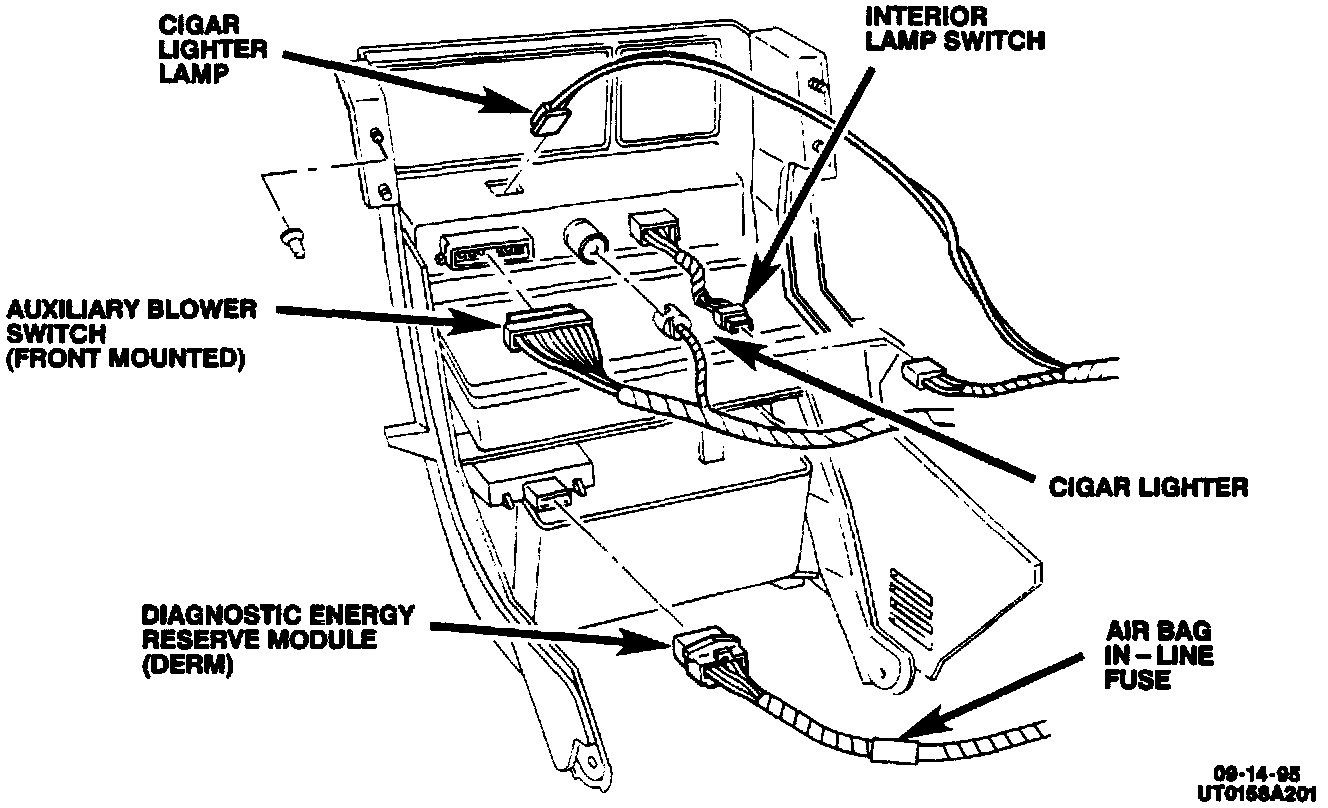 CIGAR LIGHTER LAMP

INTERIOR LAMP SWITCH

AUXILIARY BLOWER SWITCH (FRONT MOUNTED)

CIGAR LIGHTER

DIAGNOSTIC ENERGY RESERVE MODULE (DERM)

AIR BAG IN – LINE FUSE

09-14-95
UT0156A201