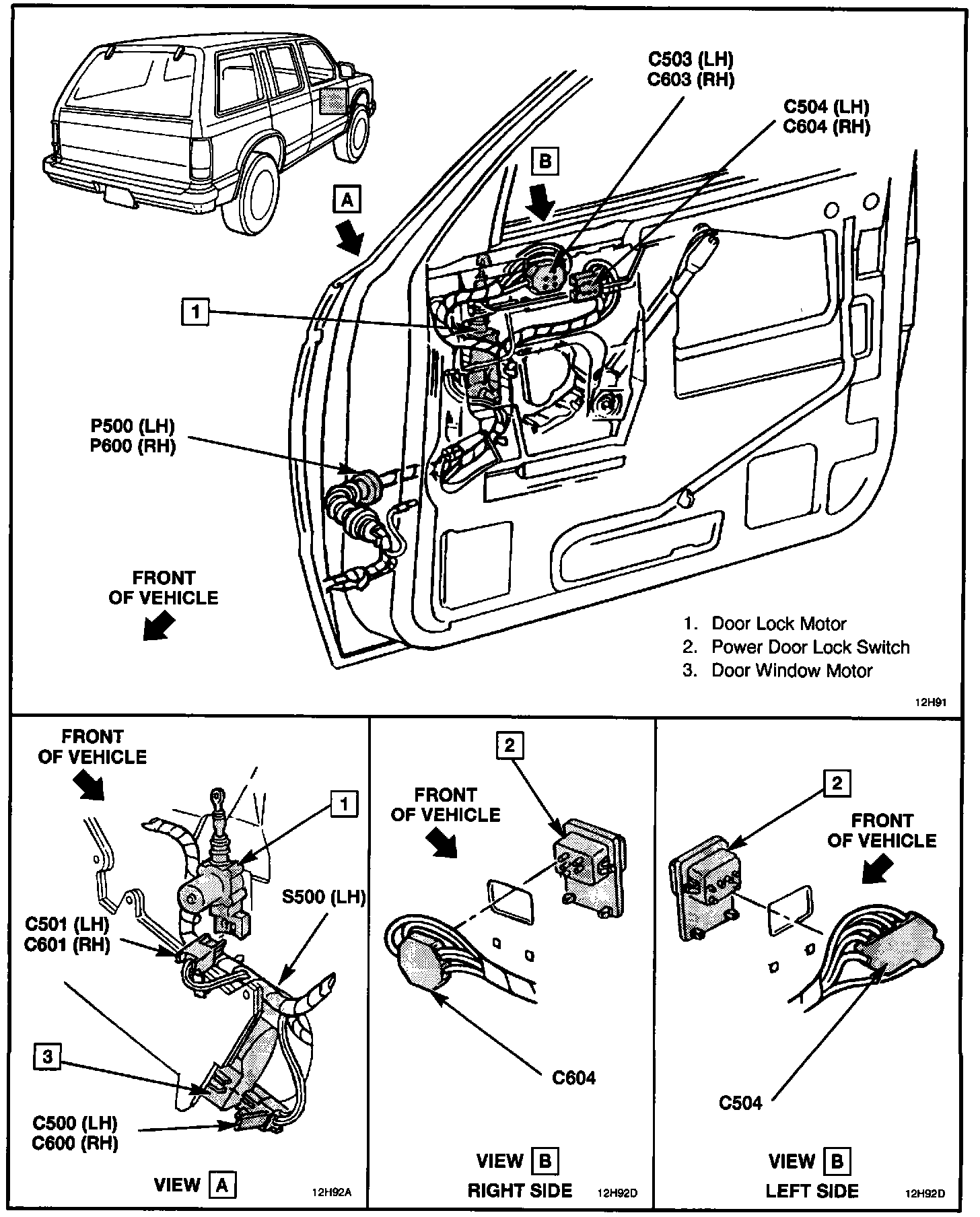 C503 (LH)
C603 (RH)

C504 (LH)
C604 (RH)

B

A

1

P500 (LH)
P600 (RH)

FRONT
OF VEHICLE

1. Door Lock Motor
2. Power Door Lock Switch
3. Door Window Motor

12H91

FRONT
OF VEHICLE

1

S500 (LH)

C501 (LH)
C601 (RH)

3

C500 (LH)
C600 (RH)

VIEW A

12H92A

2

FRONT
OF VEHICLE

C604

VIEW B
RIGHT SIDE

12H92D

2

FRONT
OF VEHICLE

C504

VIEW B
LEFT SIDE

12H92D