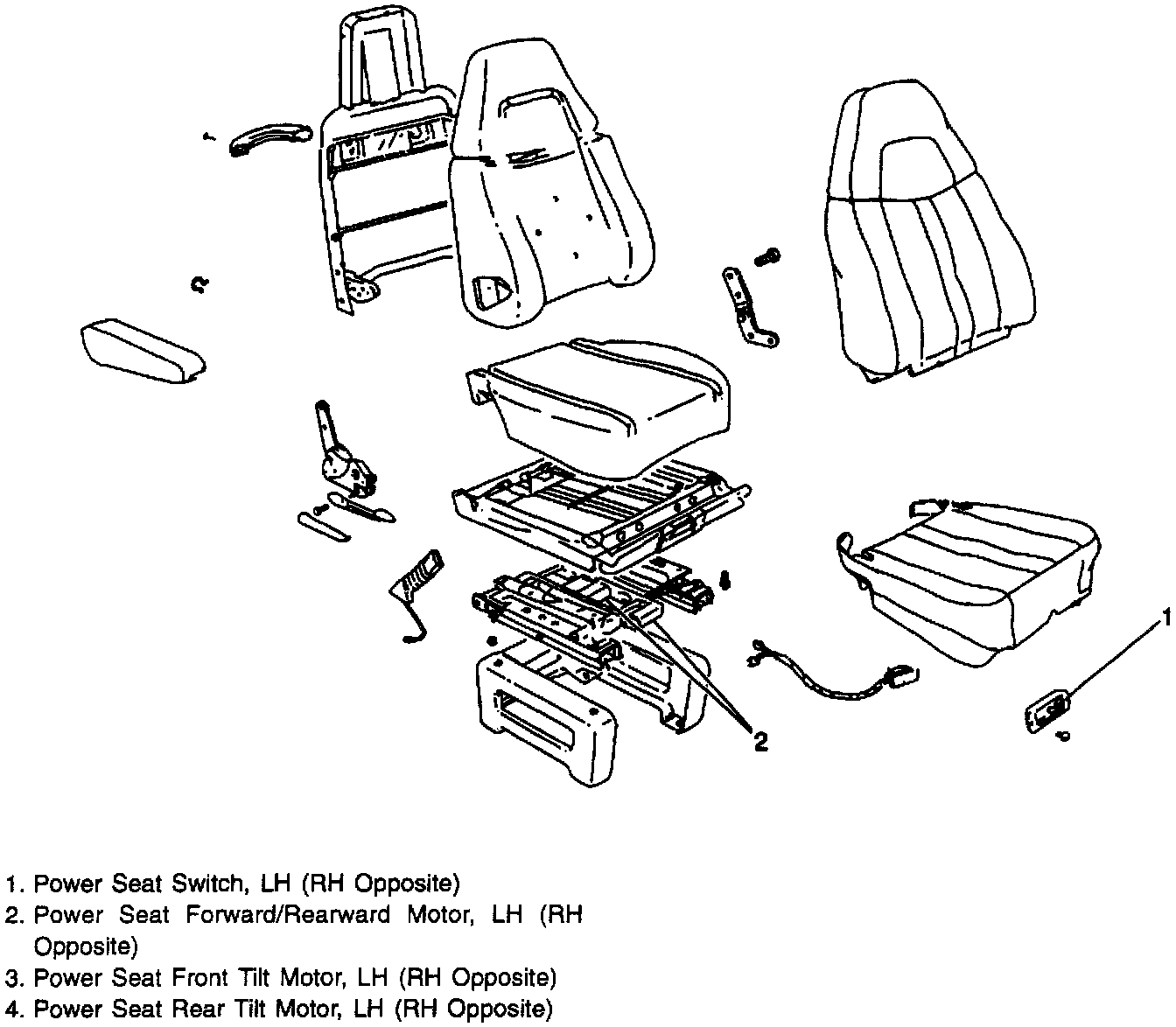 1

2

1. Power Seat Switch, LH (RH Opposite)
2. Power Seat Forward/Rearward Motor, LH (RH Opposite)
3. Power Seat Front Tilt Motor, LH (RH Opposite)
4. Power Seat Rear Tilt Motor, LH (RH Opposite)