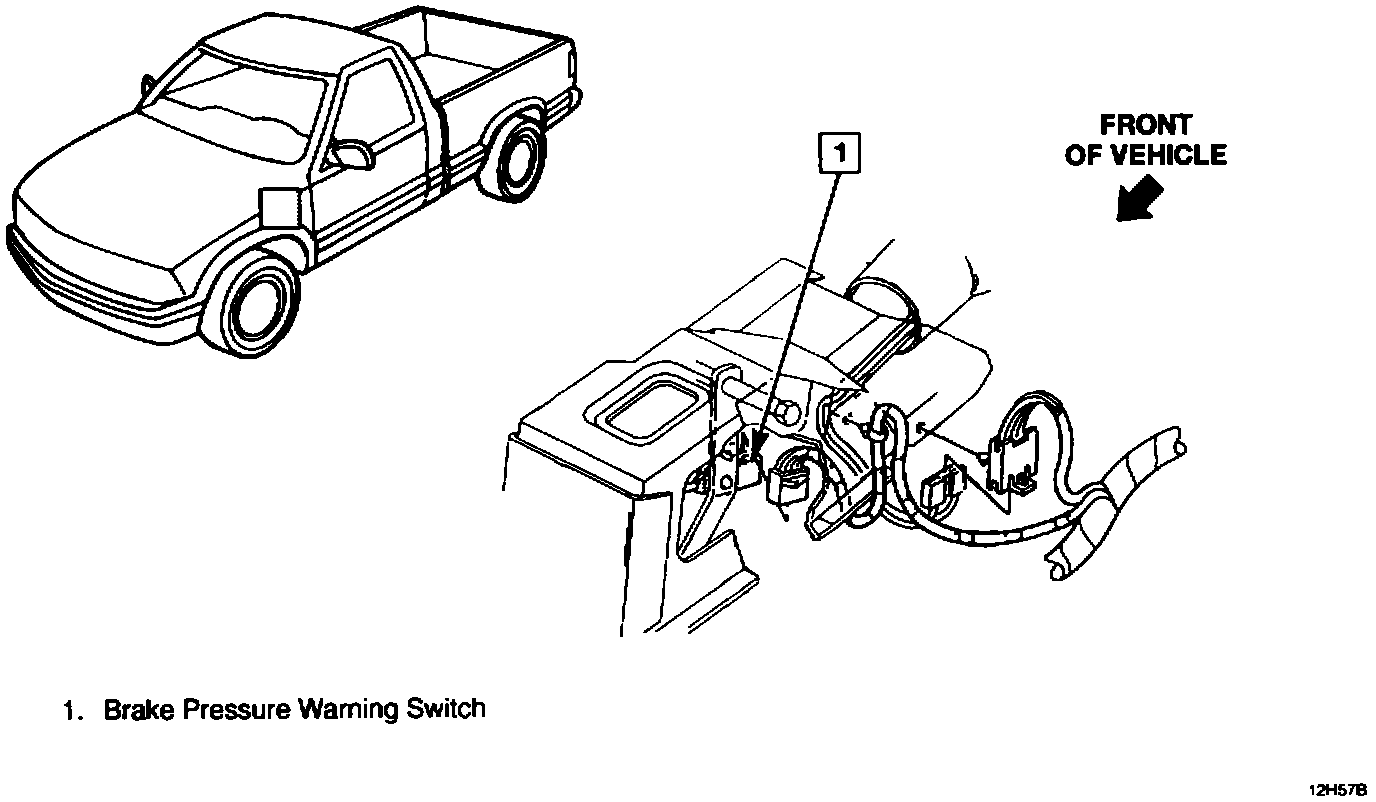 1

FRONT OF VEHICLE

1. Brake Pressure Warning Switch

12H57B