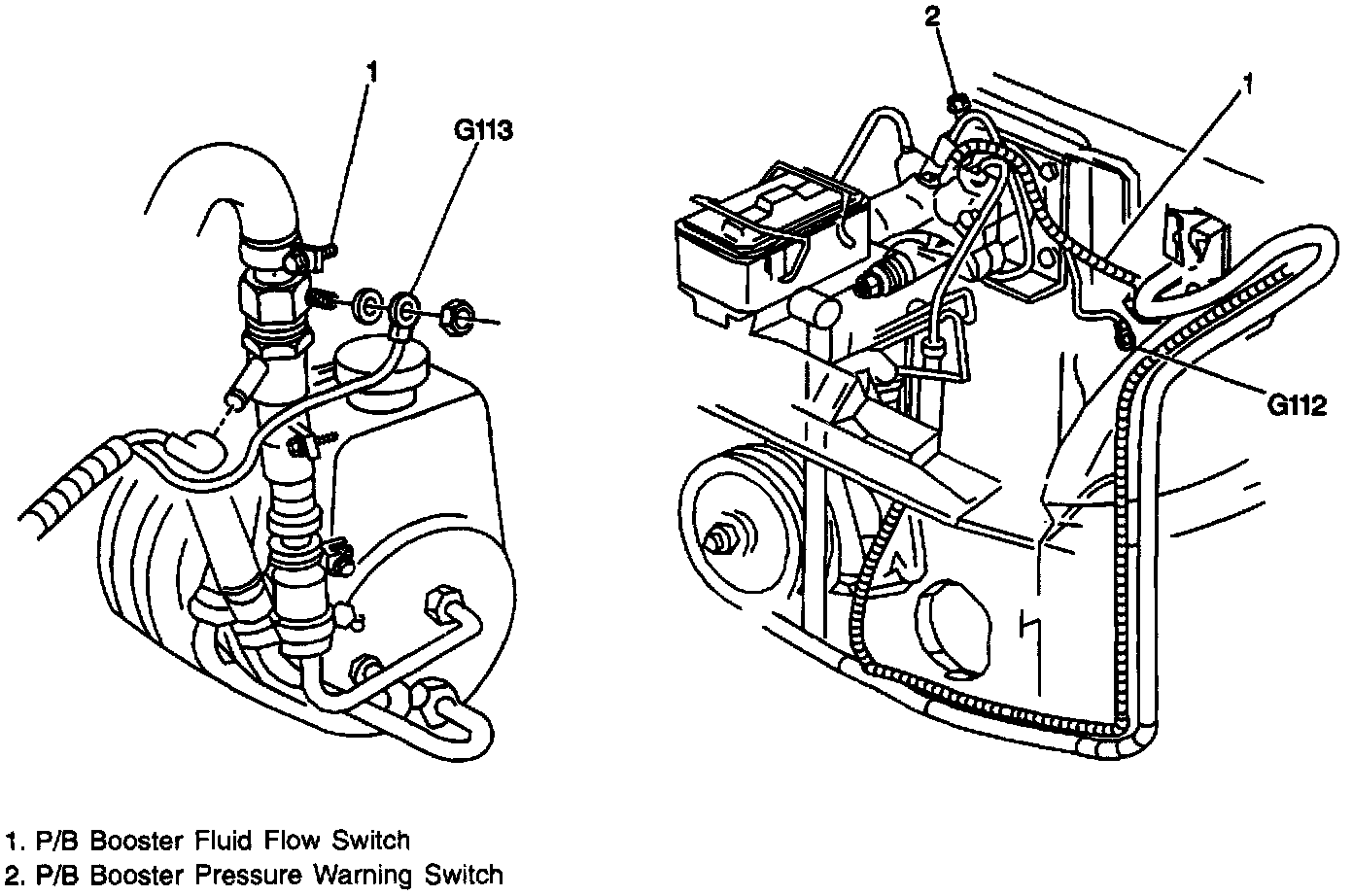 1

G113

2

1

G112

1. P/B Booster Fluid Flow Switch
2. P/B Booster Pressure Warning Switch