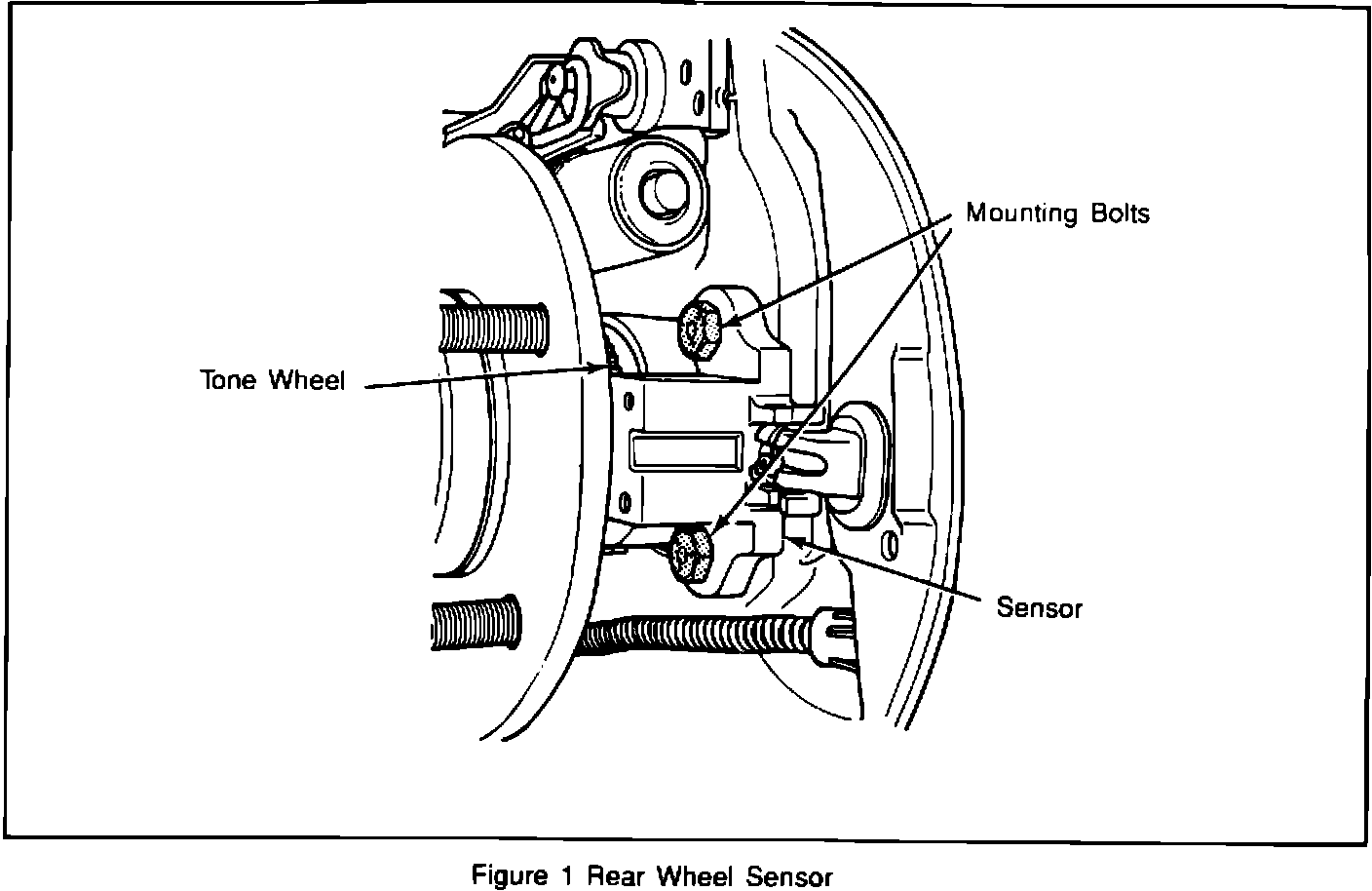 Mounting Bolts

Tone Wheel

Sensor

Figure 1 Rear Wheel Sensor