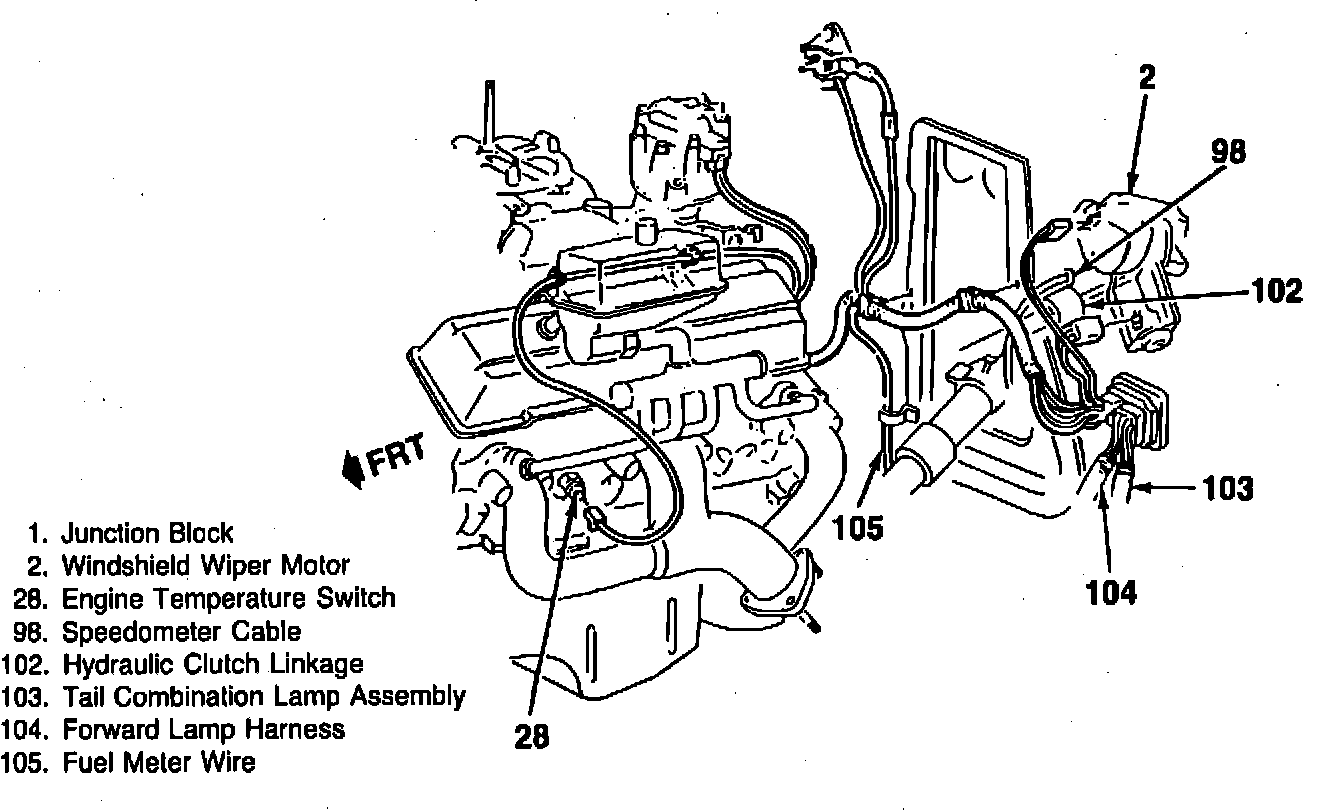 2

98

102

FRT

105

103

104

28

1. Junction Block
2. Windshield Wiper Motor
28. Engine Temperature Switch
98. Speedometer Cable
102. Hydraulic Clutch Linkage
103. Tail Combination Lamp Assembly
104. Forward Lamp Harness
105. Fuel Meter Wire