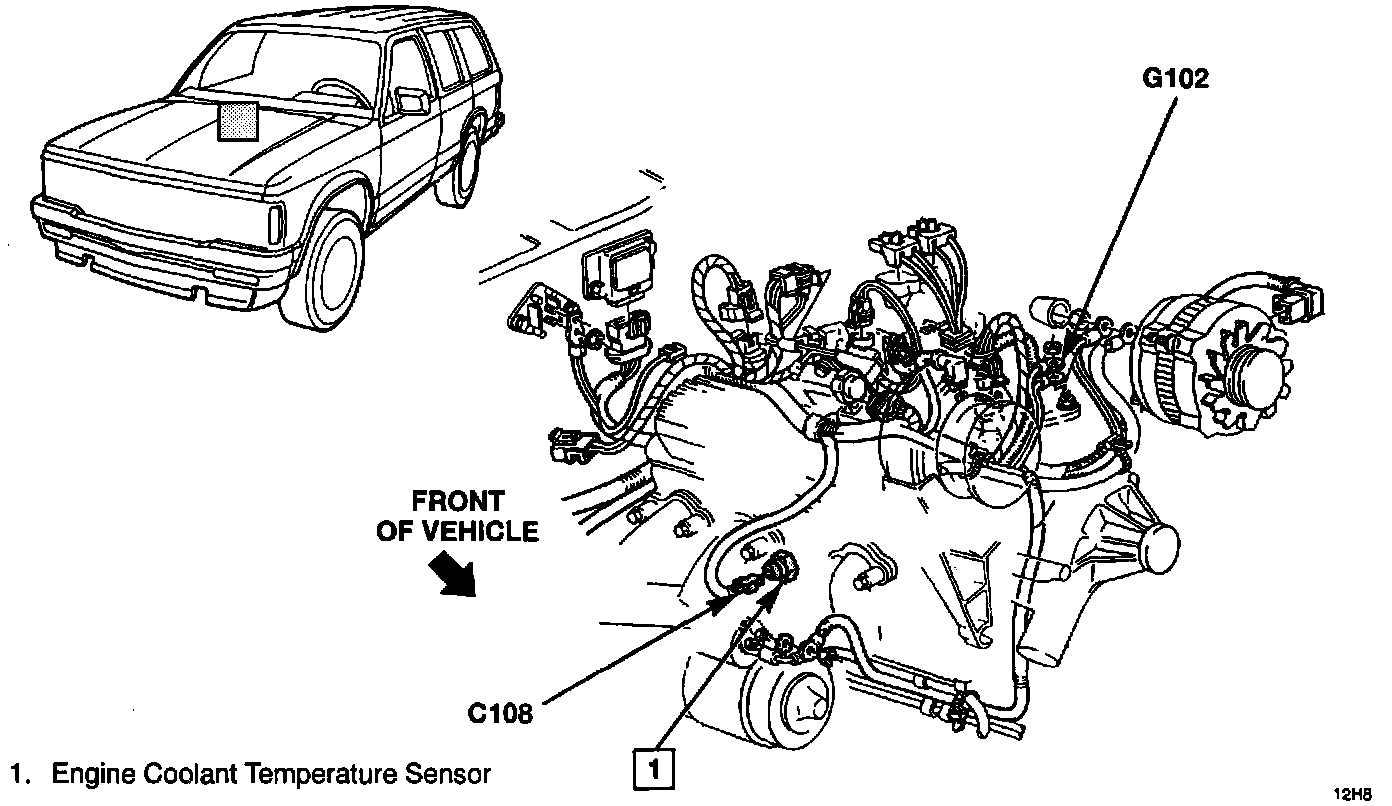 G102

FRONT OF VEHICLE

C108

1

1. Engine Coolant Temperature Sensor

12H8