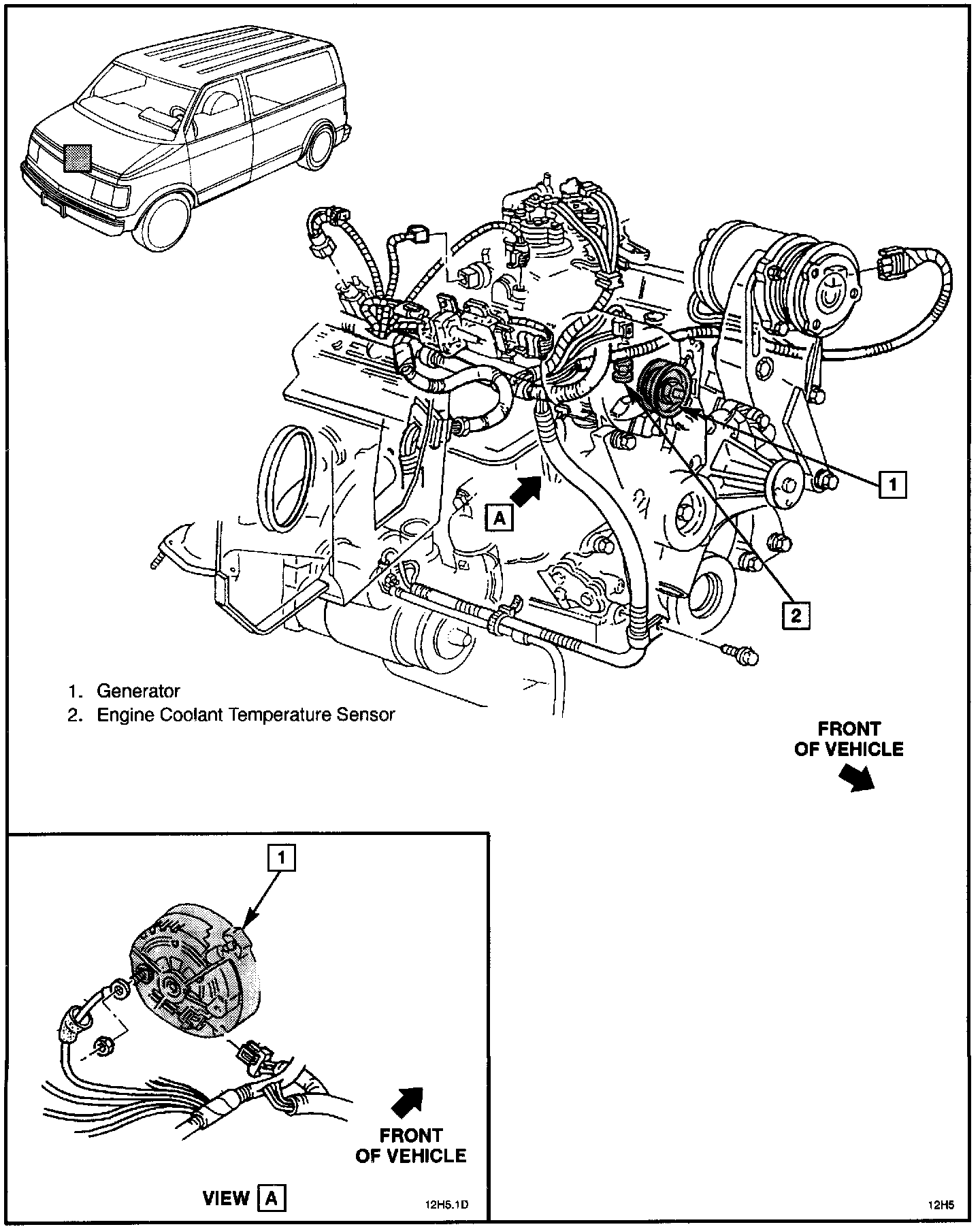 1

A

2

1. Generator
2. Engine Coolant Temperature Sensor

FRONT OF VEHICLE

1

FRONT OF VEHICLE

VIEW A

12H5.1D

12H5