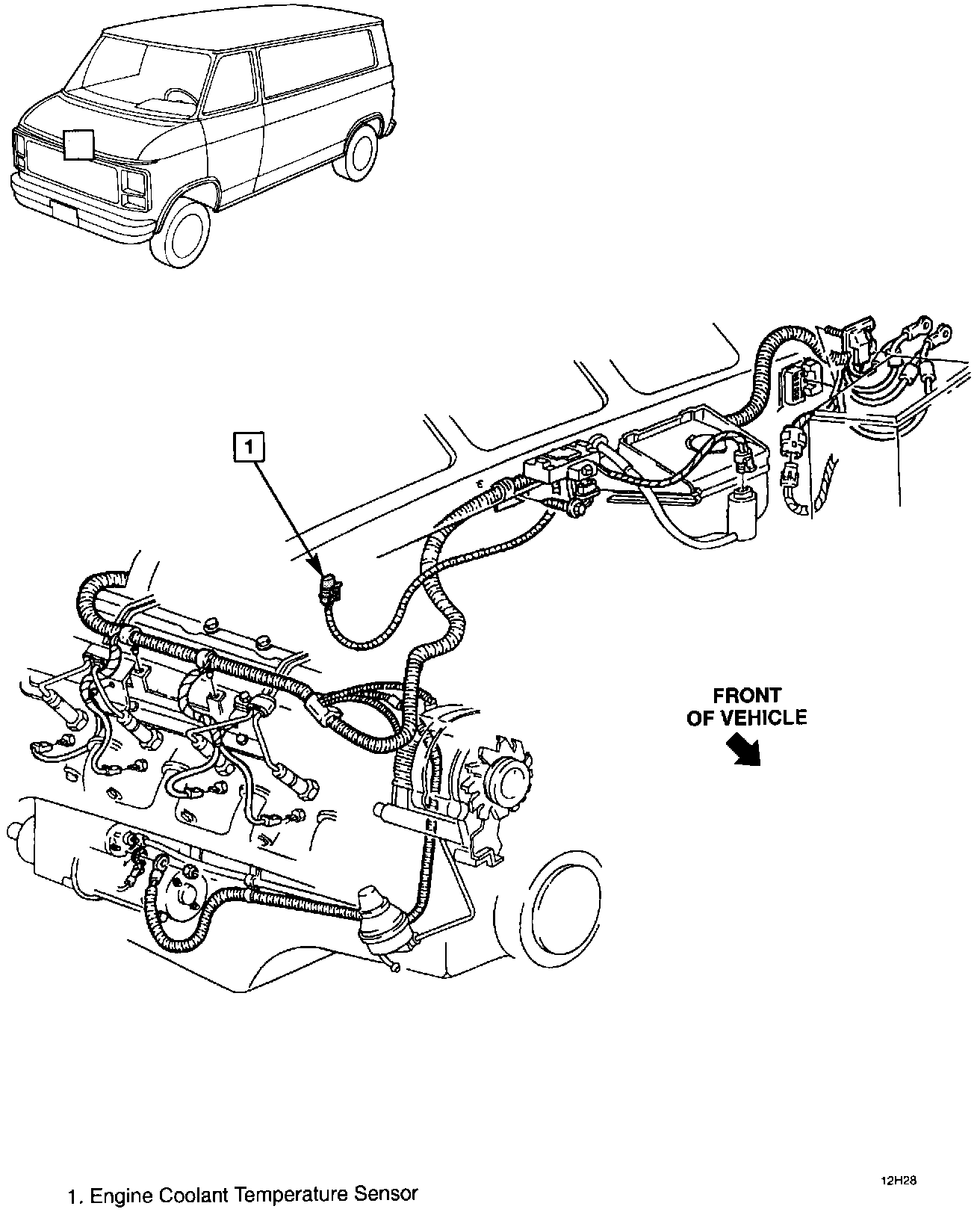 1

FRONT OF VEHICLE

12H28

1. Engine Coolant Temperature Sensor