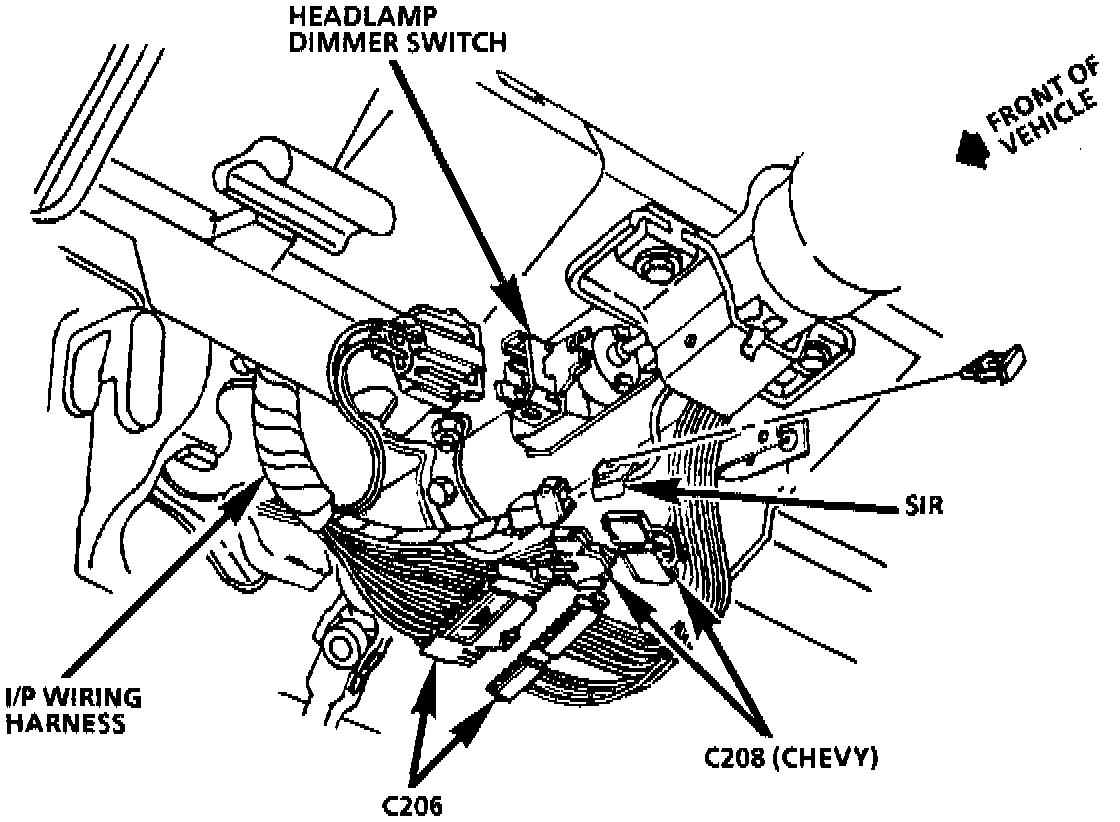 HEADLAMP DIMMER SWITCH

FRONT OF VEHICLE

SIR

I/P WIRING HARNESS

C208 (CHEVY)

C206