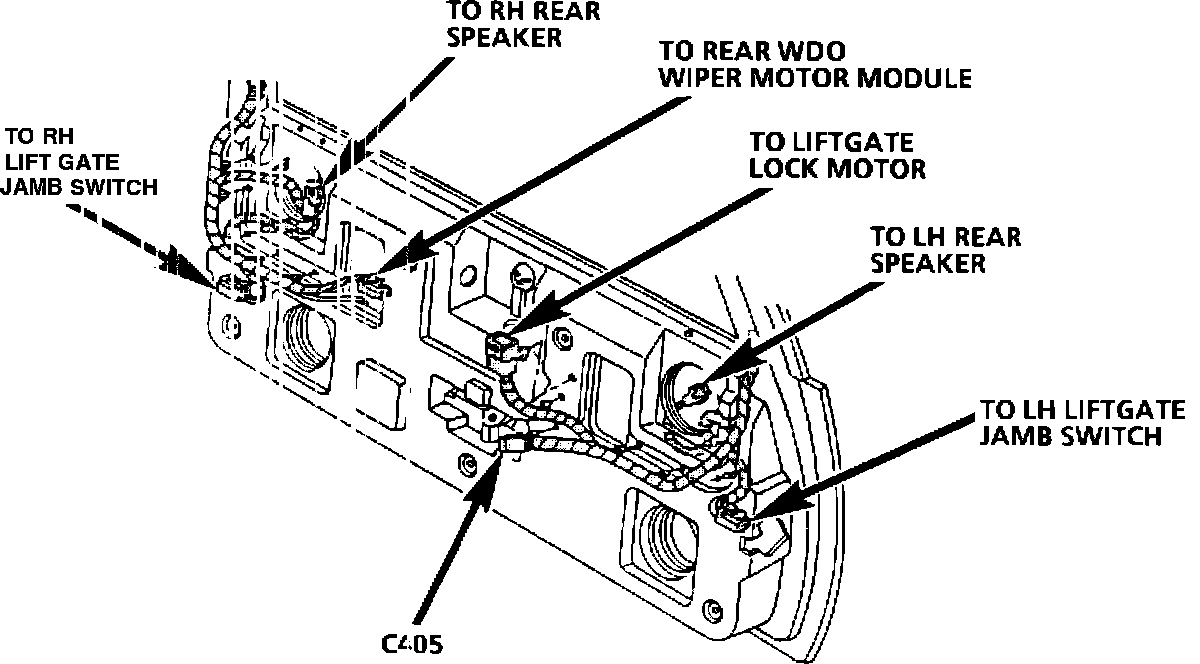 TO RH REAR SPEAKER

TO REAR WDO WIPER MOTOR MODULE

TO RH LIFT GATE JAMB SWITCH

TO LIFTGATE LOCK MOTOR

TO LH REAR SPEAKER

TO LH LIFTGATE JAMB SWITCH

C405