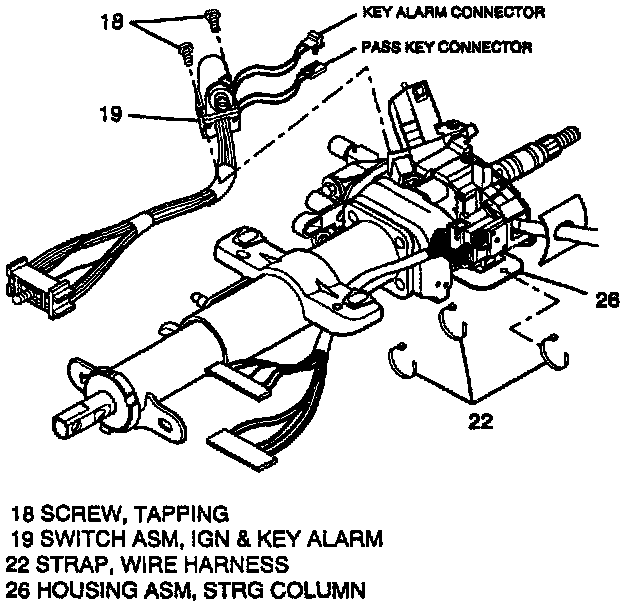 18
KEY ALARM CONNECTOR
PASS KEY CONNECTOR
19
26
22

18 SCREW, TAPPING
19 SWITCH ASM, IGN & KEY ALARM
22 STRAP, WIRE HARNESS
26 HOUSING ASM, STRG COLUMN