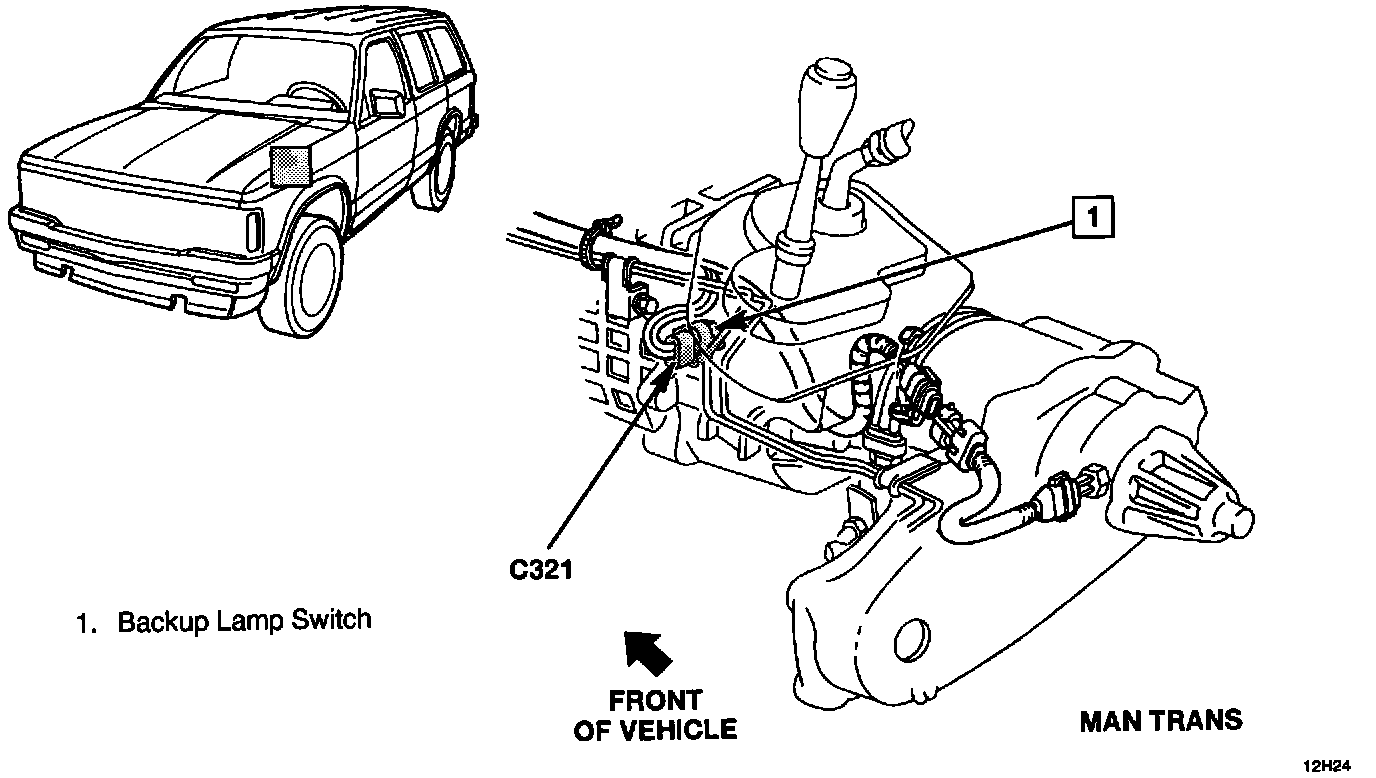 1

C321

1. Backup Lamp Switch

FRONT
OF VEHICLE

MAN TRANS

12H24