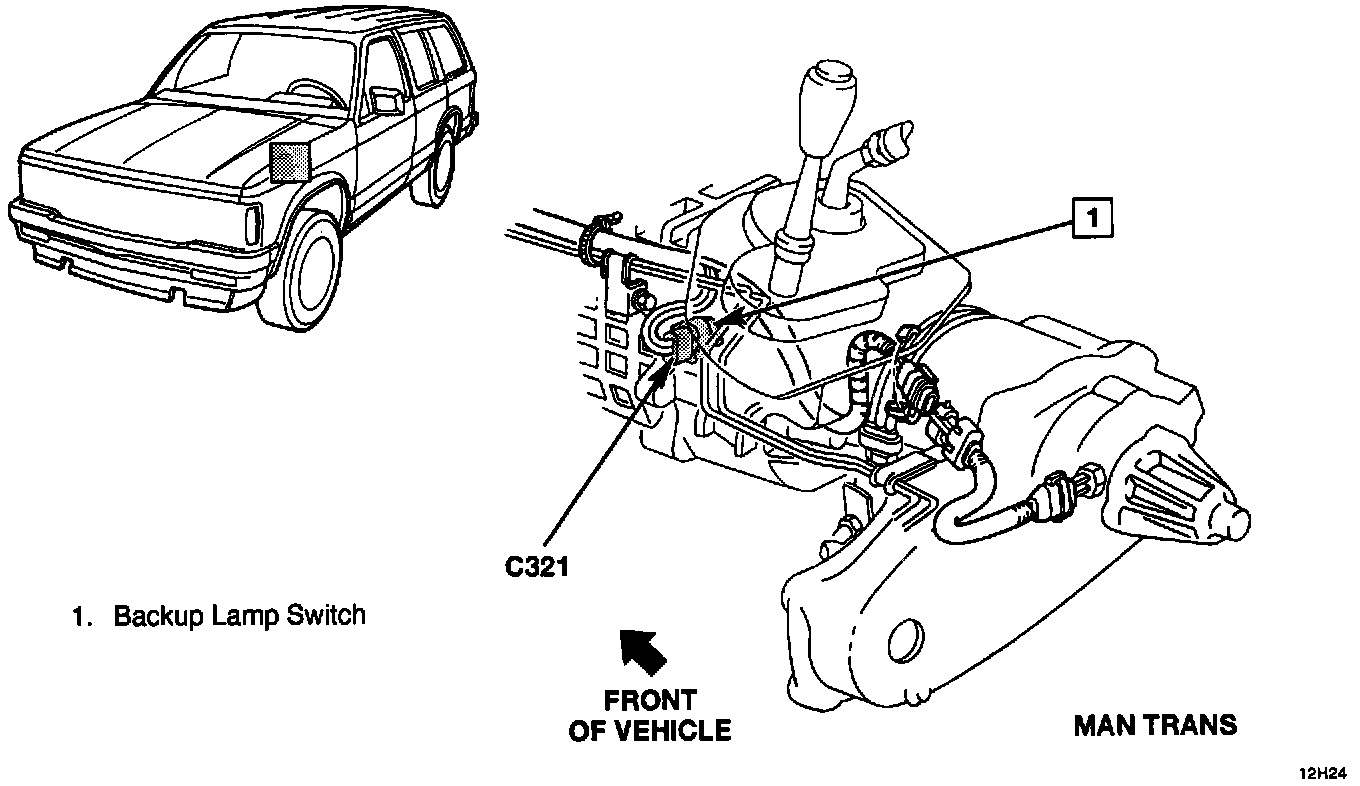 1

C321

1. Backup Lamp Switch

FRONT OF VEHICLE

MAN TRANS

12H24